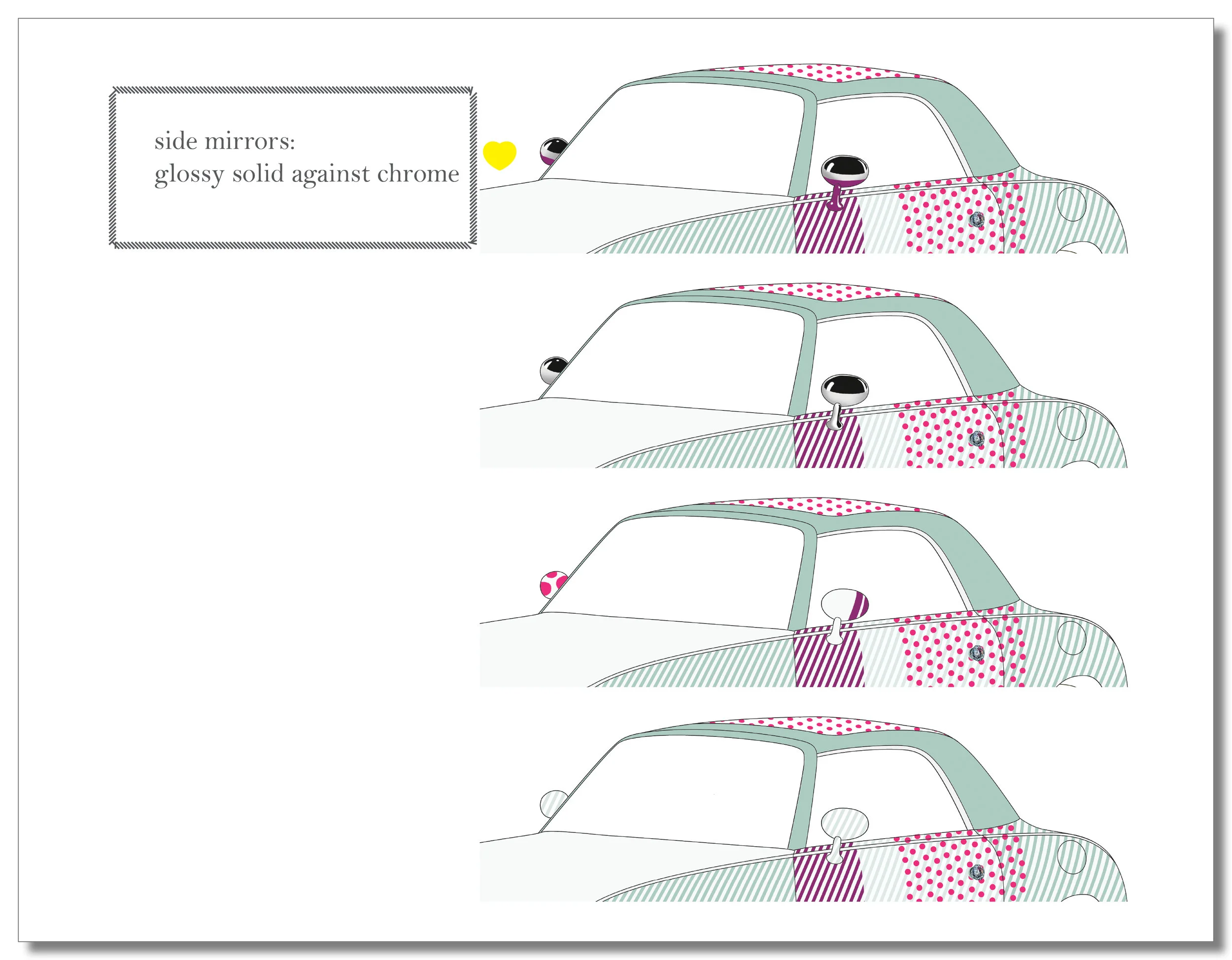 side mirrors:
glossy solid against chrome