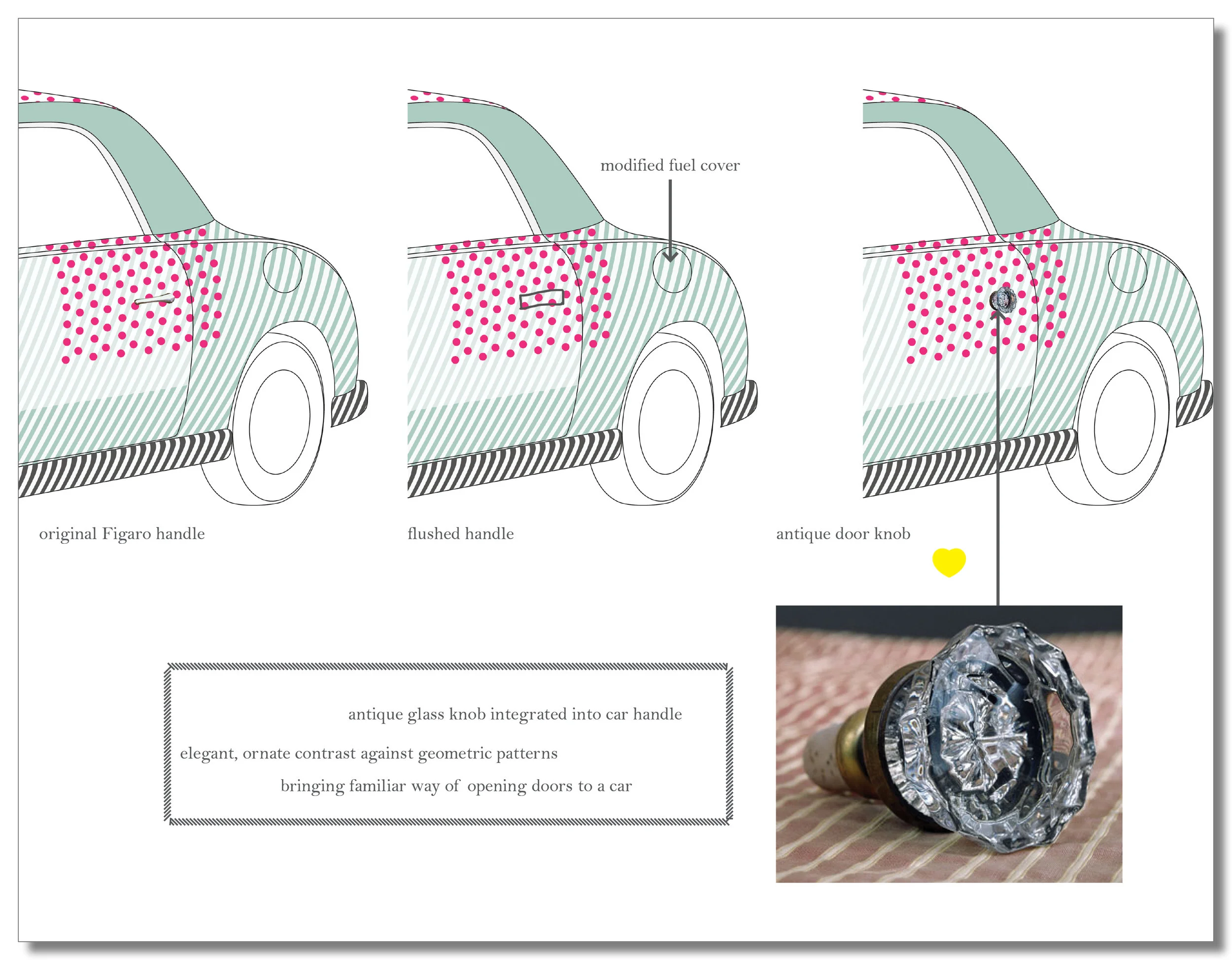 modified fuel cover

original Figaro handle

flushed handle

antique door knob

antique glass knob integrated into car handle

elegant, ornate contrast against geometric patterns

bringing familiar way of opening doors to a car