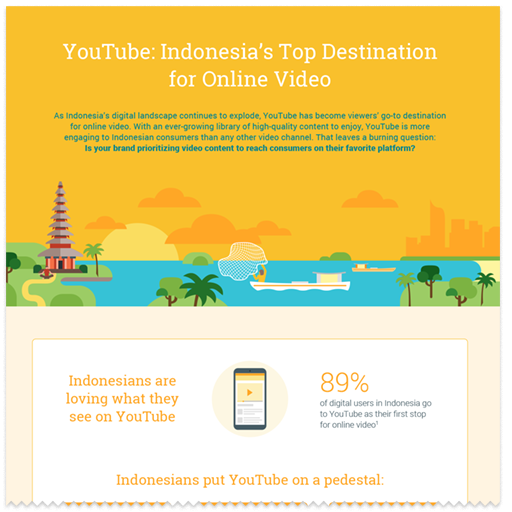 YouTube: Indonesia's Top Destination for Online Video

As Indonesia's digital landscape continues to explode, YouTube has become viewers' go-to destination for online video. With an ever-growing library of high-quality content to enjoy, YouTube is more engaging to Indonesian consumers than any other video channel. That leaves a burning question:
Is your brand prioritizing video content to reach consumers on their favorite platform?

Indonesians are loving what they see on YouTube

89%
of digital users in Indonesia go to YouTube as their first stop for online video$^1$

Indonesians put YouTube on a pedestal: