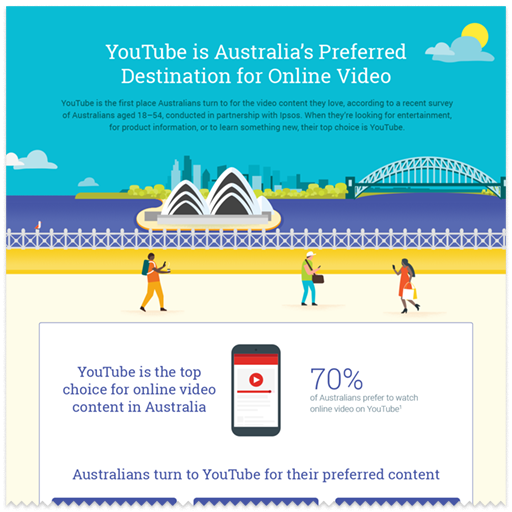 YouTube is Australia's Preferred Destination for Online Video

YouTube is the first place Australians turn to for the video content they love, according to a recent survey of Australians aged 18–54, conducted in partnership with Ipsos. When they're looking for entertainment, for product information, or to learn something new, their top choice is YouTube.

YouTube is the top choice for online video content in Australia

70%
of Australians prefer to watch online video on YouTube$^1$

Australians turn to YouTube for their preferred content