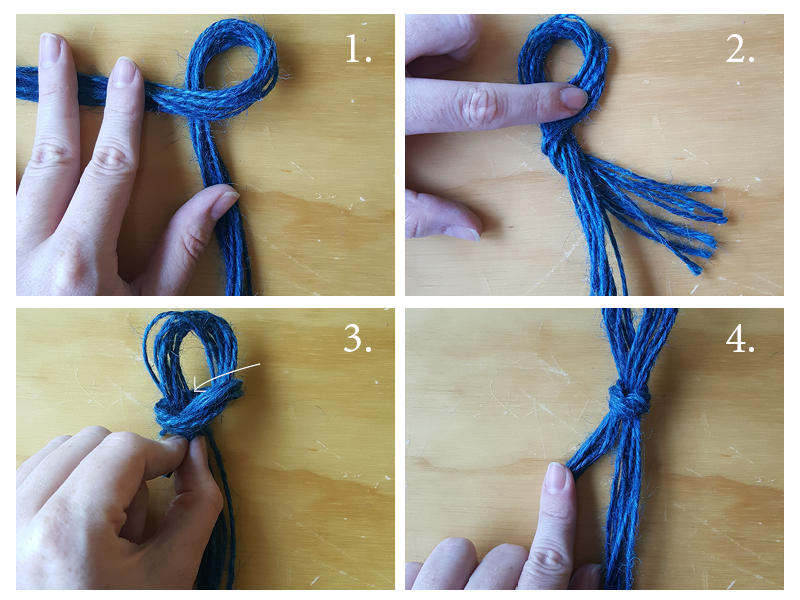 1.

2.

3.

4.