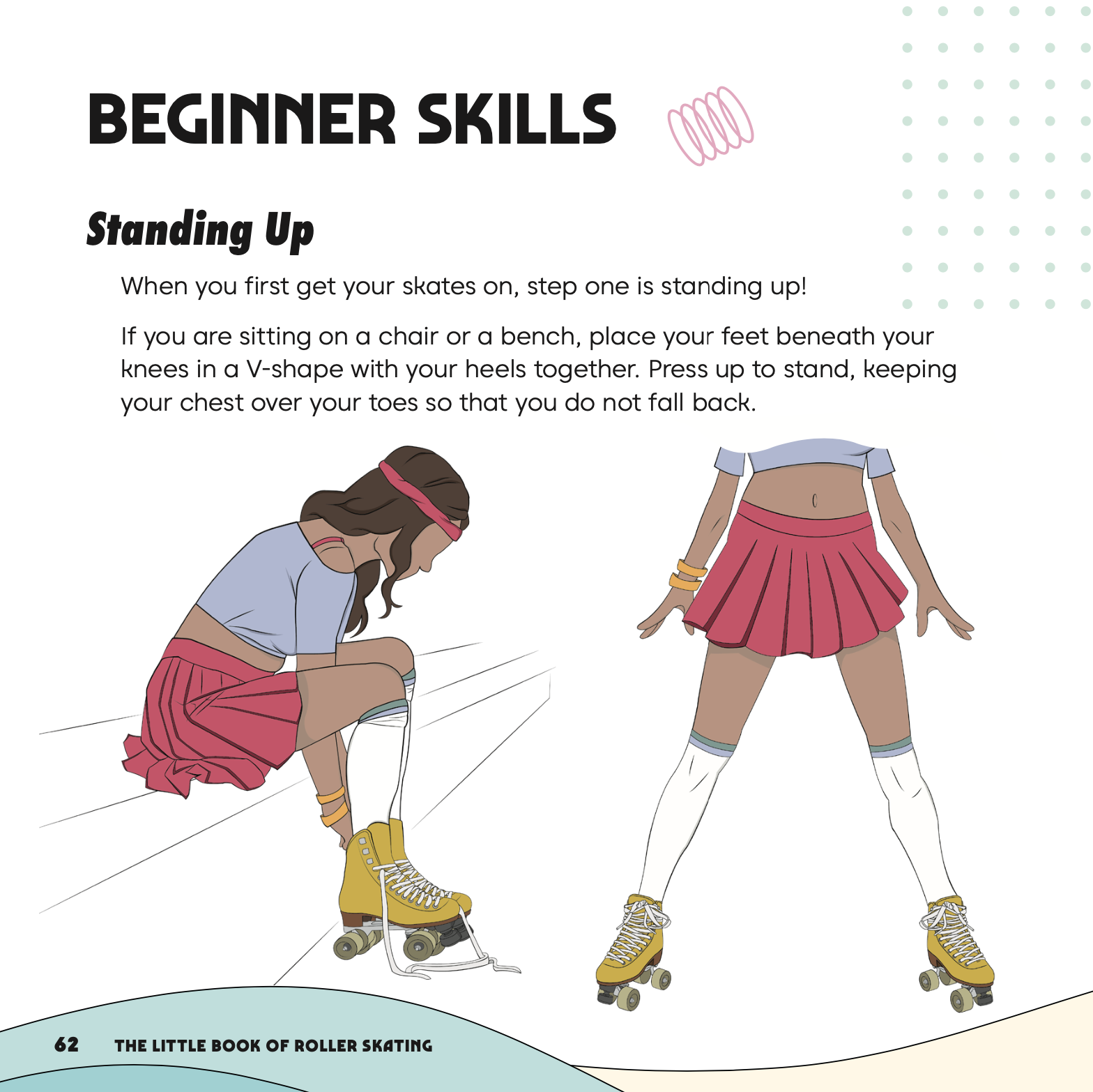 BEGINNER SKILLS

Standing Up

When you first get your skates on, step one is standing up!

If you are sitting on a chair or a bench, place your feet beneath your knees in a V-shape with your heels together. Press up to stand, keeping your chest over your toes so that you do not fall back.

62 THE LITTLE BOOK OF ROLLER SKATING