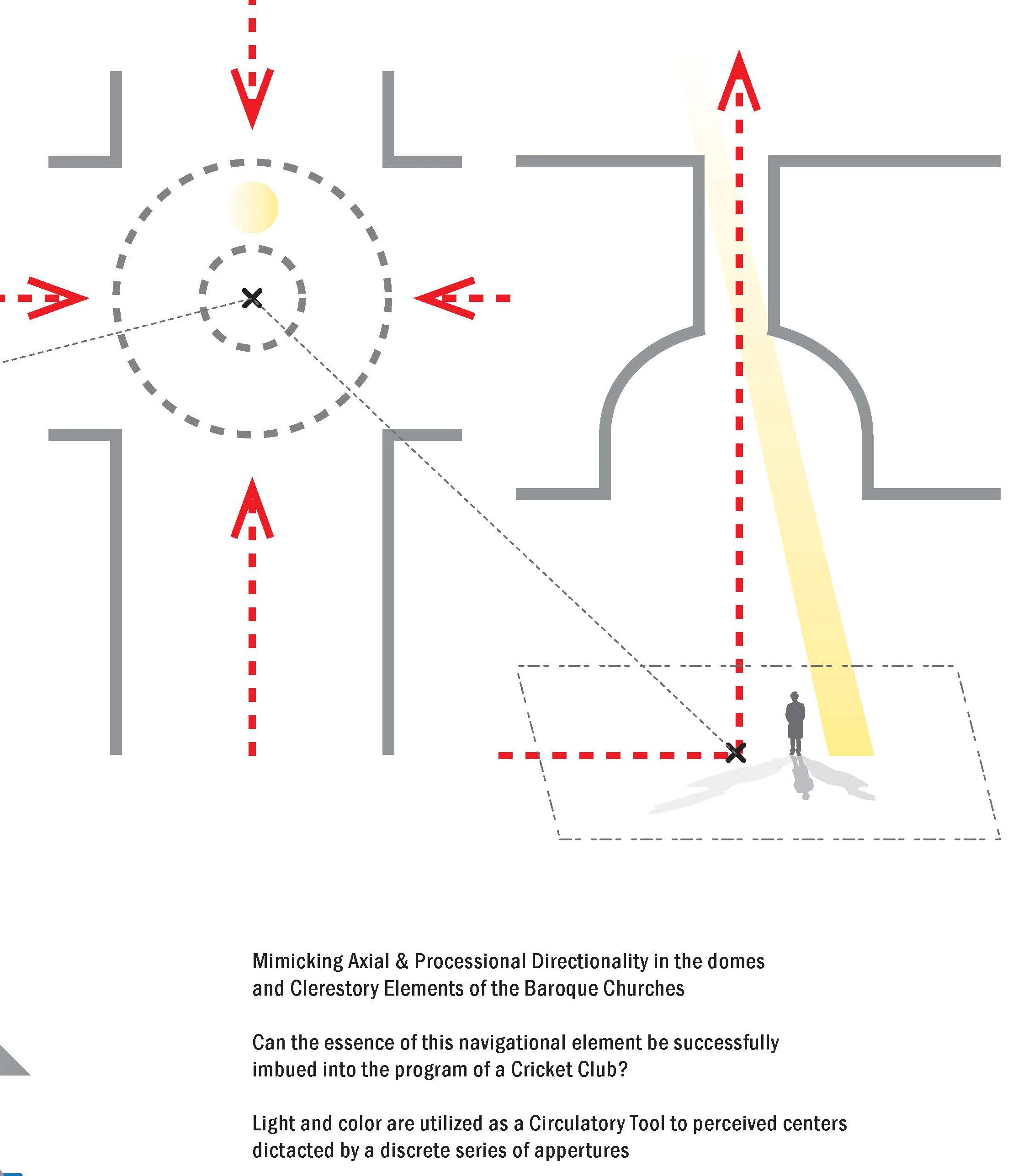 Mimicking Axial & Processional Directionality in the domes and Clerestory Elements of the Baroque Churches

Can the essence of this navigational element be successfully imbued into the program of a Cricket Club?

Light and color are utilized as a Circulatory Tool to perceived centers dictacted by a discrete series of appertures