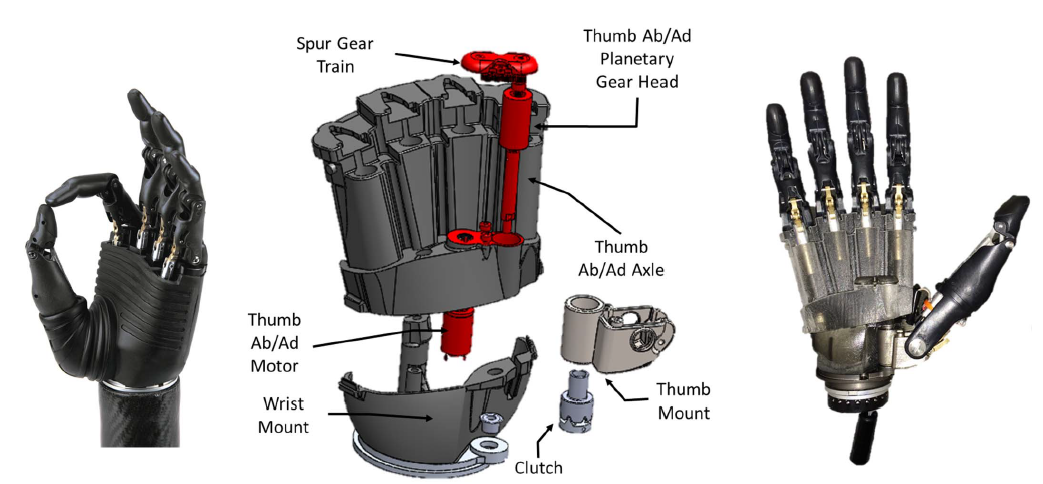 Spur Gear Train

Thumb Ab/Ad Planetary Gear Head

Thumb Ab/Ad Axle

Thumb Ab/Ad Motor

Wrist Mount

Thumb Mount

Clutch