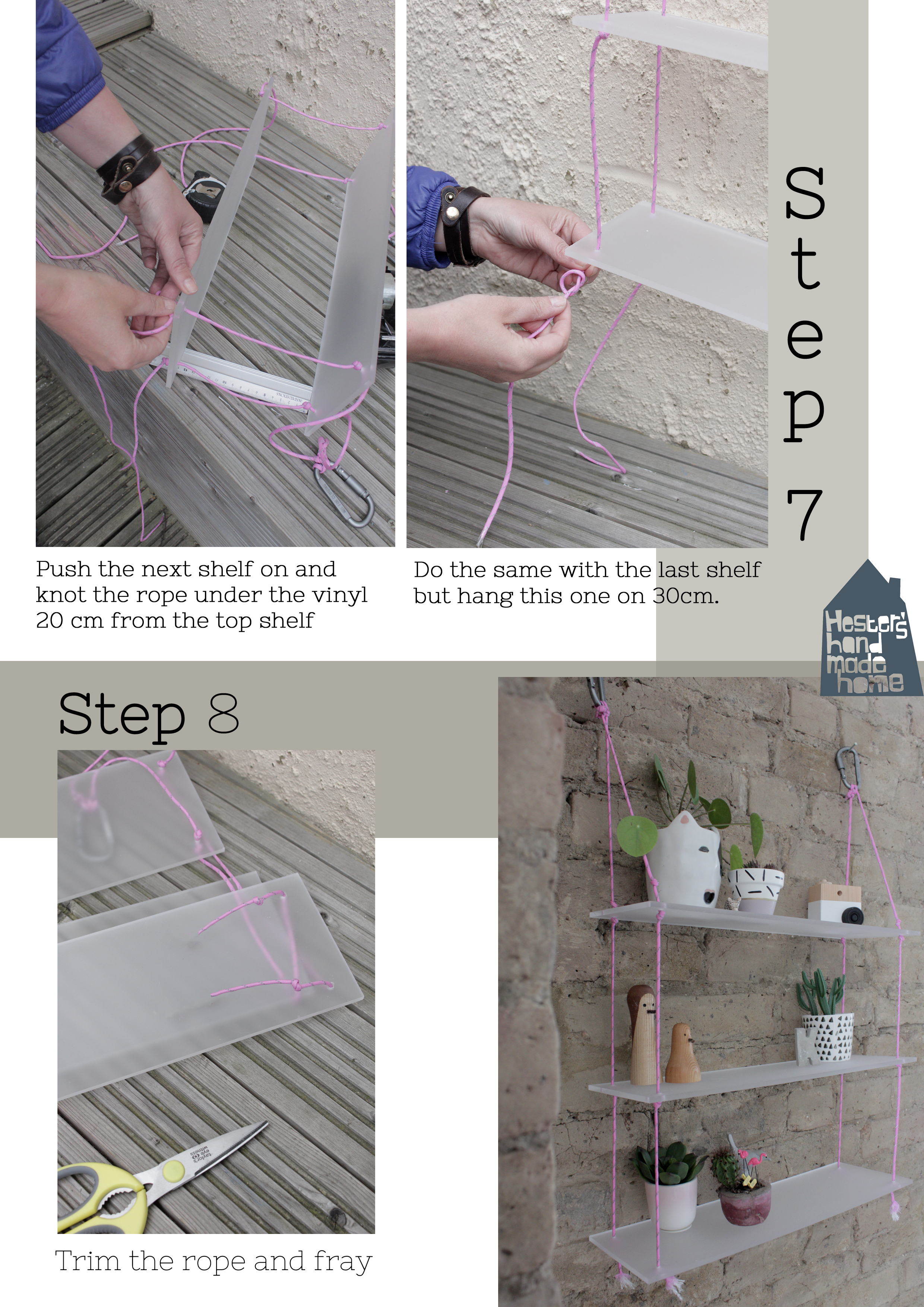 Step 7

Push the next shelf on and knot the rope under the vinyl 20 cm from the top shelf

Do the same with the last shelf but hang this one on 30cm.

Hester's hand made home

Step 8

Trim the rope and fray