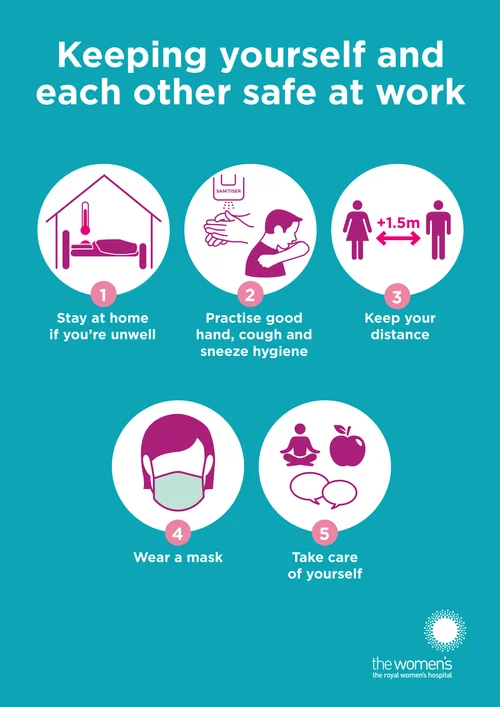 Keeping yourself and each other safe at work

SANITISER

+1.5m

1
Stay at home if you're unwell

2
Practise good hand, cough and sneeze hygiene

3
Keep your distance

4
Wear a mask

5
Take care of yourself

the women's
the royal women's hospital