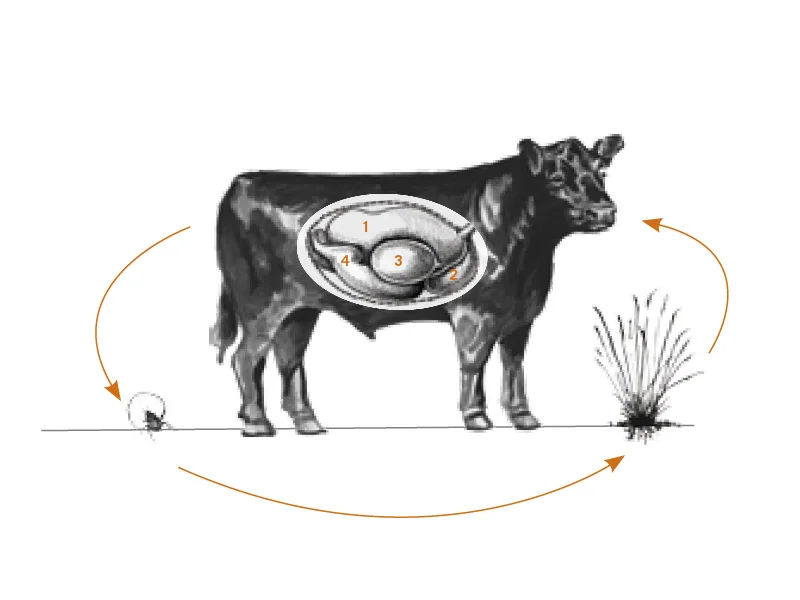 1
4
3
2