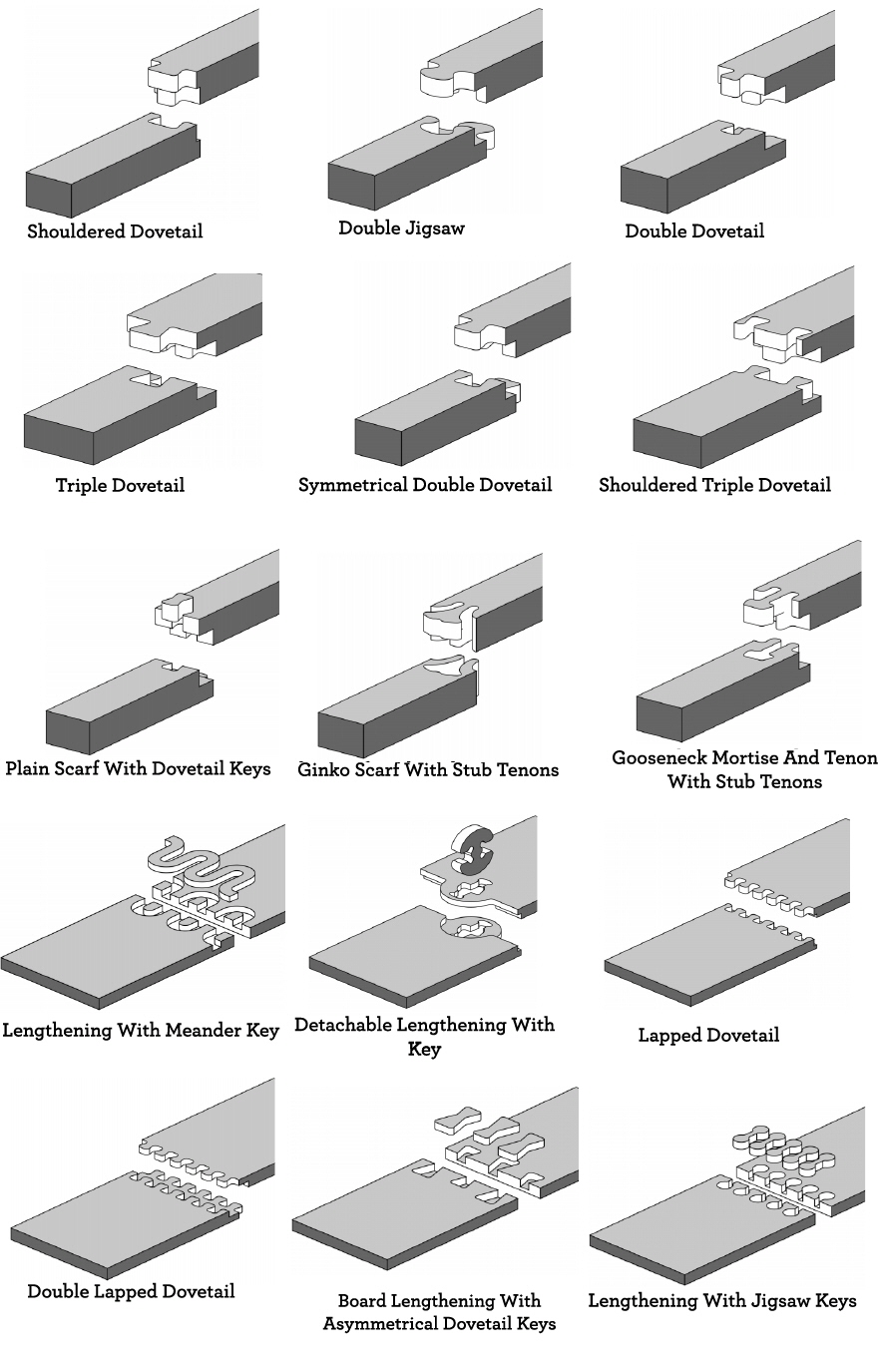 Shouldered Dovetail

Double Jigsaw

Double Dovetail

Triple Dovetail

Symmetrical Double Dovetail

Shouldered Triple Dovetail

Plain Scarf With Dovetail Keys

Ginko Scarf With Stub Tenons

Gooseneck Mortise And Tenon With Stub Tenons

Lengthening With Meander Key

Detachable Lengthening With Key

Lapped Dovetail

Double Lapped Dovetail

Board Lengthening With Asymmetrical Dovetail Keys

Lengthening With Jigsaw Keys