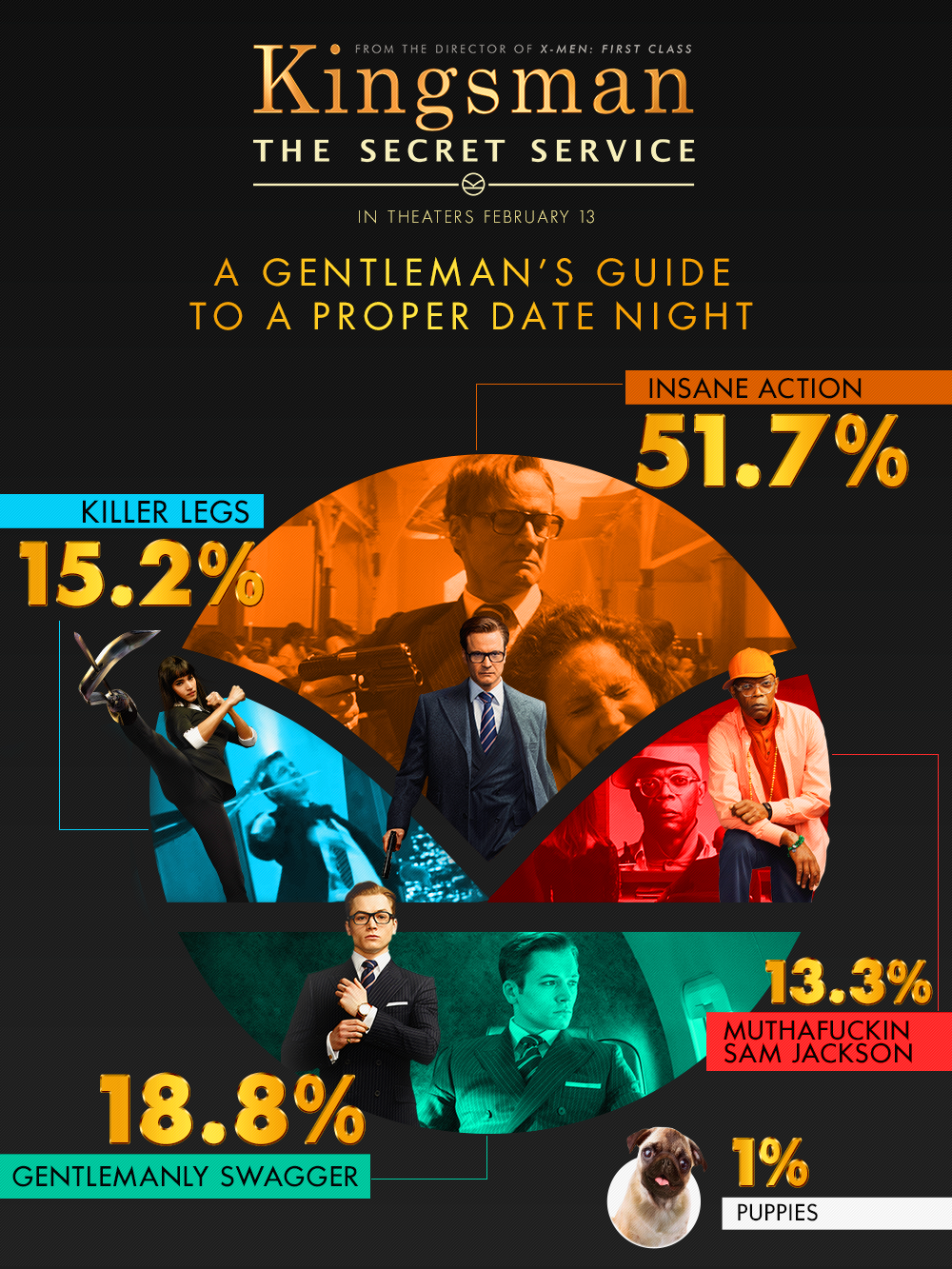 FROM THE DIRECTOR OF X-MEN: FIRST CLASS

Kingsman

THE SECRET SERVICE

IN THEATERS FEBRUARY 13

A GENTLEMAN'S GUIDE TO A PROPER DATE NIGHT

INSANE ACTION

51.7%

KILLER LEGS

15.2%

13.3%

MUTHAFUCKIN SAM JACKSON

18.8%

GENTLEMANLY SWAGGER

1%

PUPPIES