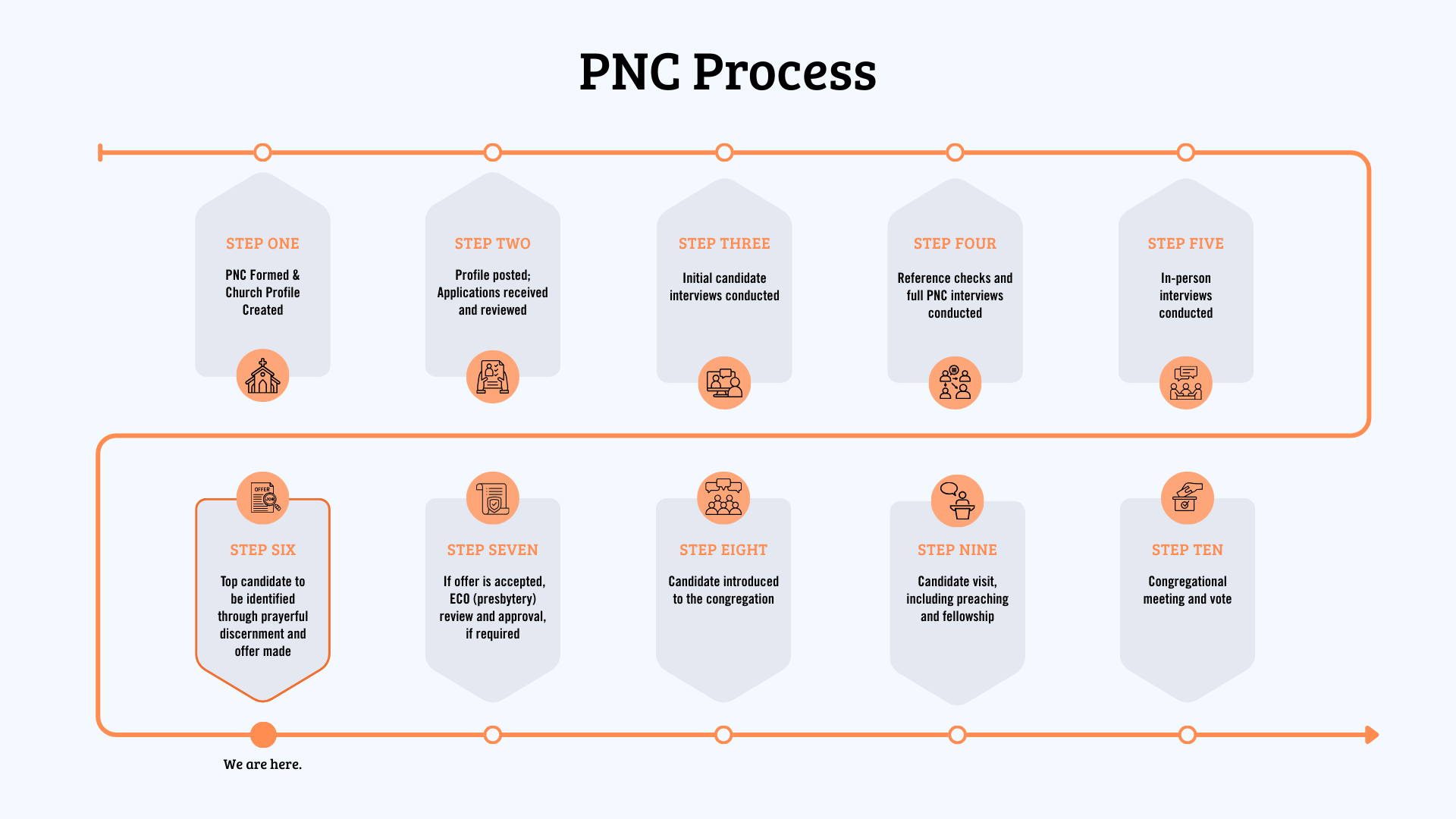 PNC Process

STEP ONE
PNC Formed & Church Profile Created

STEP TWO
Profile posted; Applications received and reviewed

STEP THREE
Initial candidate interviews conducted

STEP FOUR
Reference checks and full PNC interviews conducted

STEP FIVE
In-person interviews conducted

OFFER

STEP SIX
Top candidate to be identified through prayerful discernment and offer made

STEP SEVEN
If offer is accepted, ECO (presbytery) review and approval, if required

STEP EIGHT
Candidate introduced to the congregation

STEP NINE
Candidate visit, including preaching and fellowship

STEP TEN
Congregational meeting and vote

We are here.