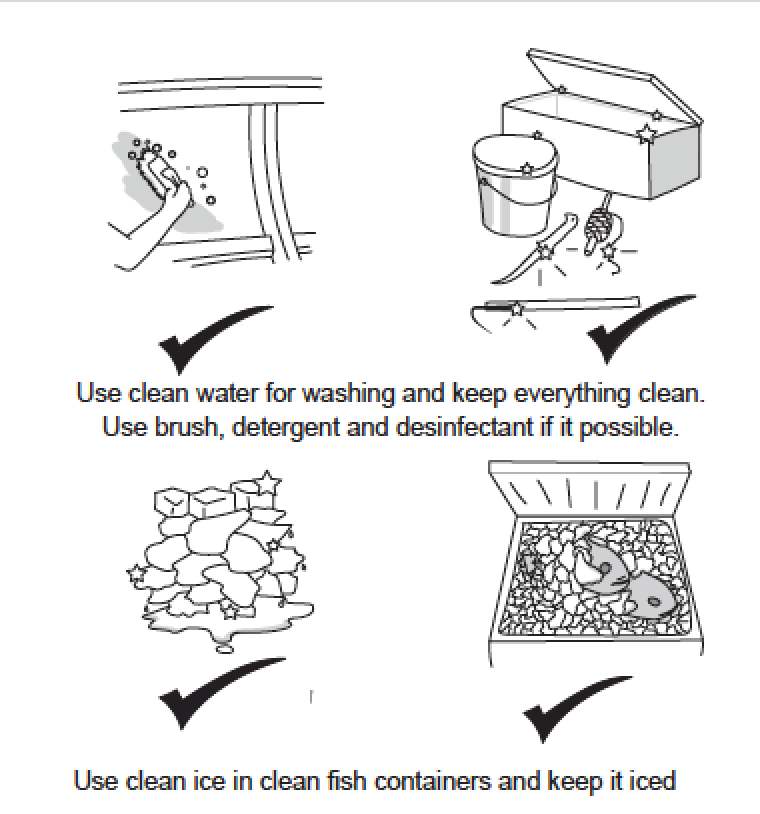 Use clean water for washing and keep everything clean.
Use brush, detergent and desinfectant if it possible.

Use clean ice in clean fish containers and keep it iced