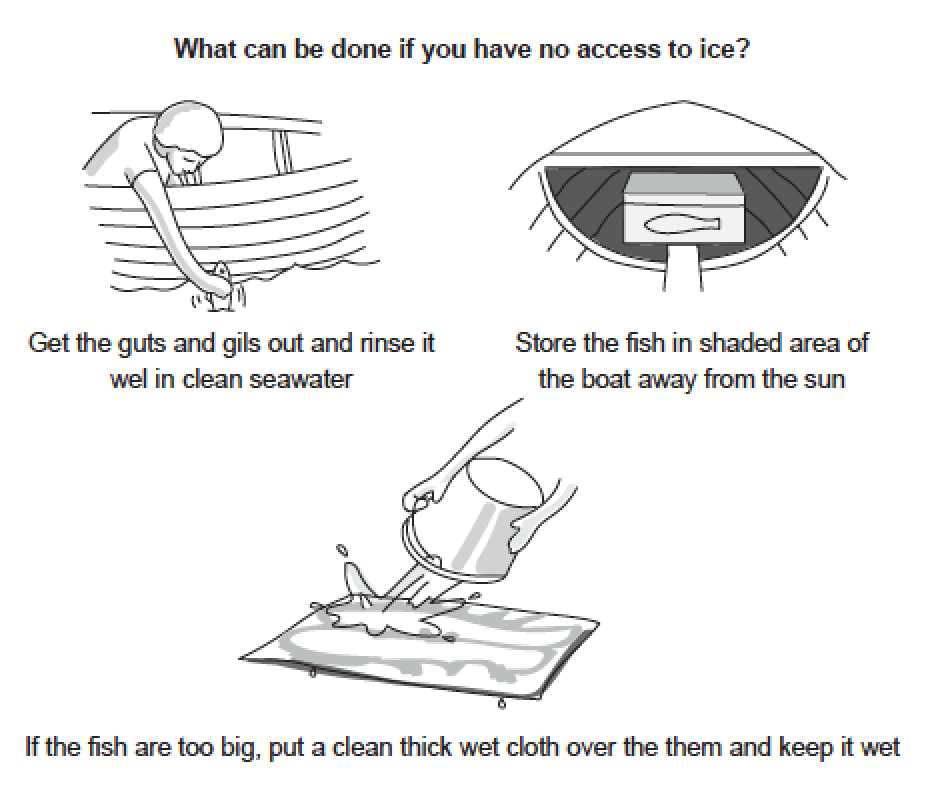 What can be done if you have no access to ice?

Get the guts and gils out and rinse it wel in clean seawater

Store the fish in shaded area of the boat away from the sun

If the fish are too big, put a clean thick wet cloth over the them and keep it wet