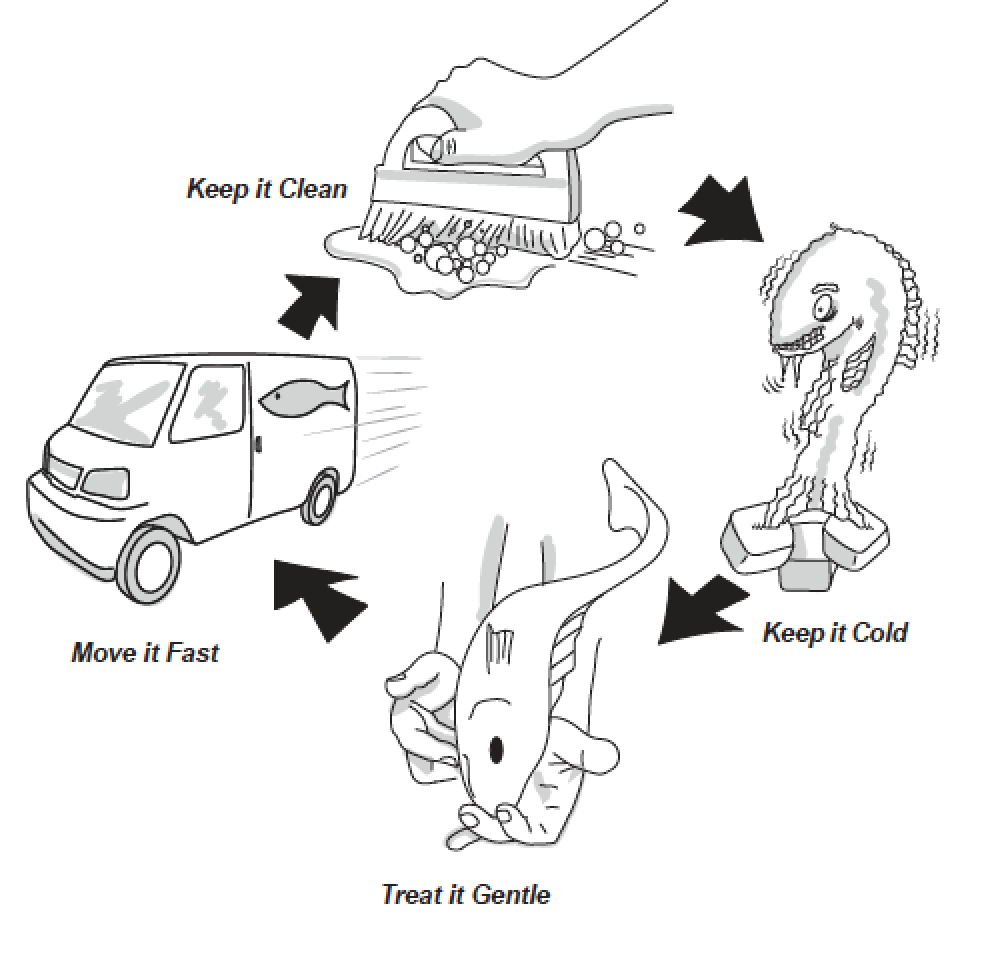 Keep it Clean

Keep it Cold

Treat it Gentle

Move it Fast