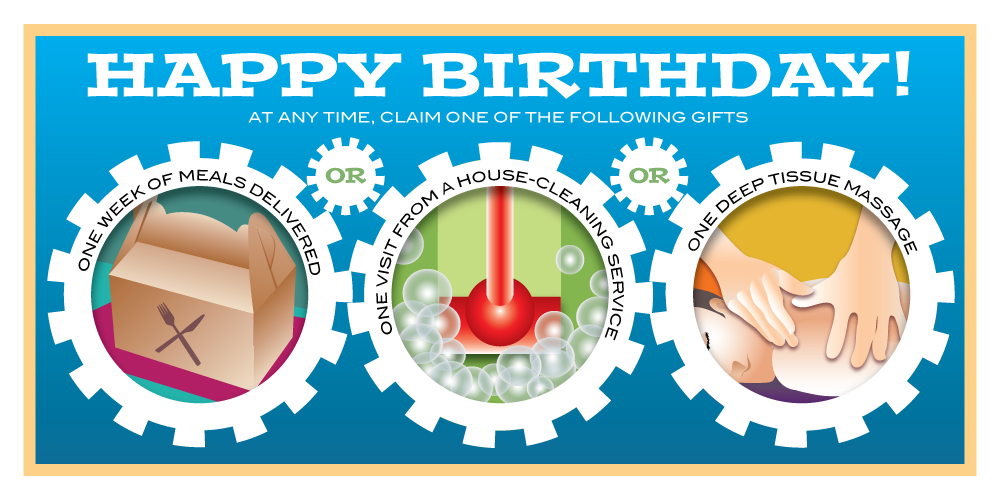 HAPPY BIRTHDAY!

AT ANY TIME, CLAIM ONE OF THE FOLLOWING GIFTS

ONE WEEK OF MEALS DELIVERED

OR

ONE VISIT FROM A HOUSE-CLEANING SERVICE

OR

ONE DEEP TISSUE MASSAGE