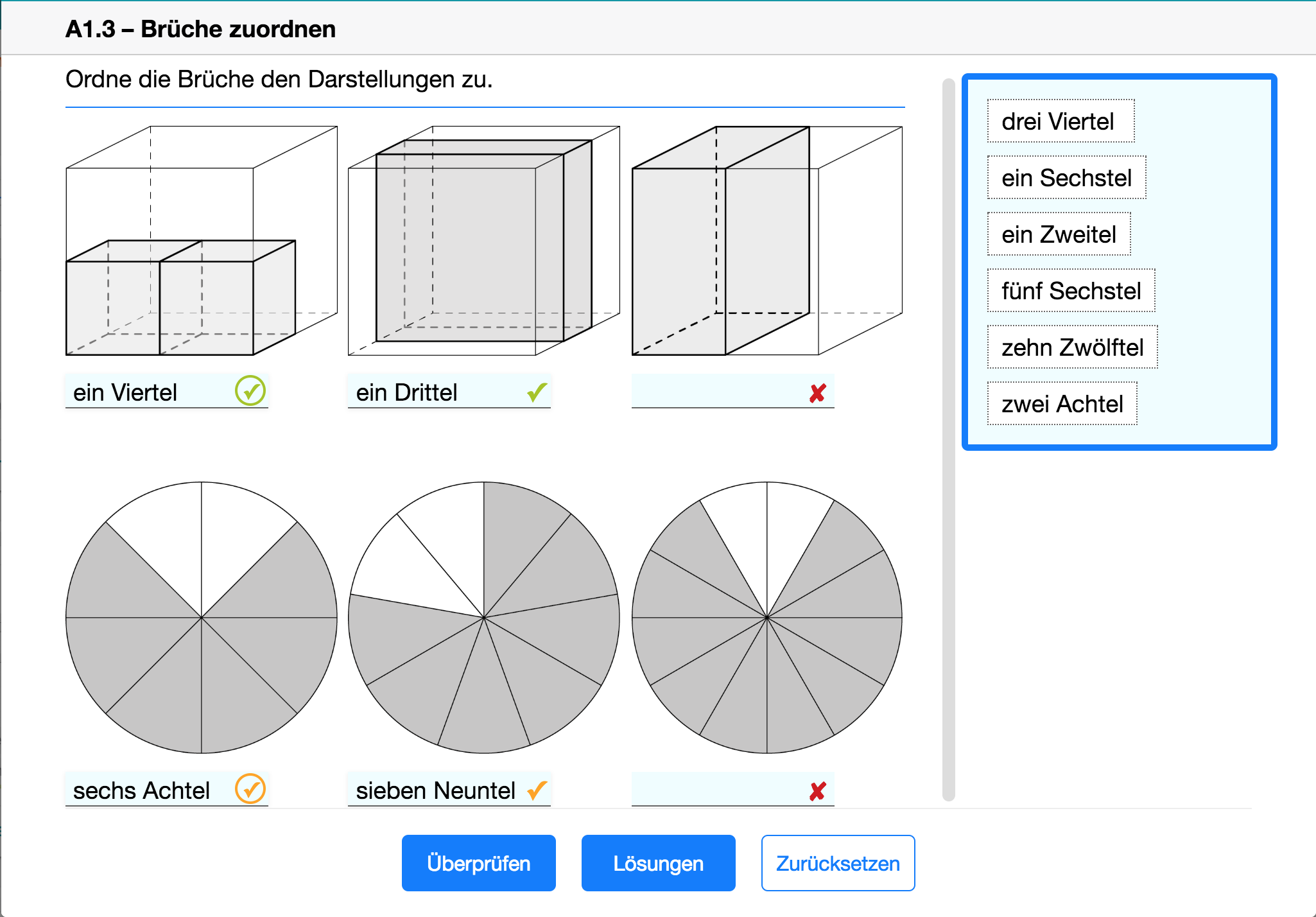 A1.3 – Brüche zuordnen

Ordne die Brüche den Darstellungen zu.

ein Viertel

ein Drittel

sechs Achtel

sieben Neuntel

drei Viertel

ein Sechstel

ein Zweitel

fünf Sechstel

zehn Zwölftel

zwei Achtel

Überprüfen

Lösungen

Zurücksetzen