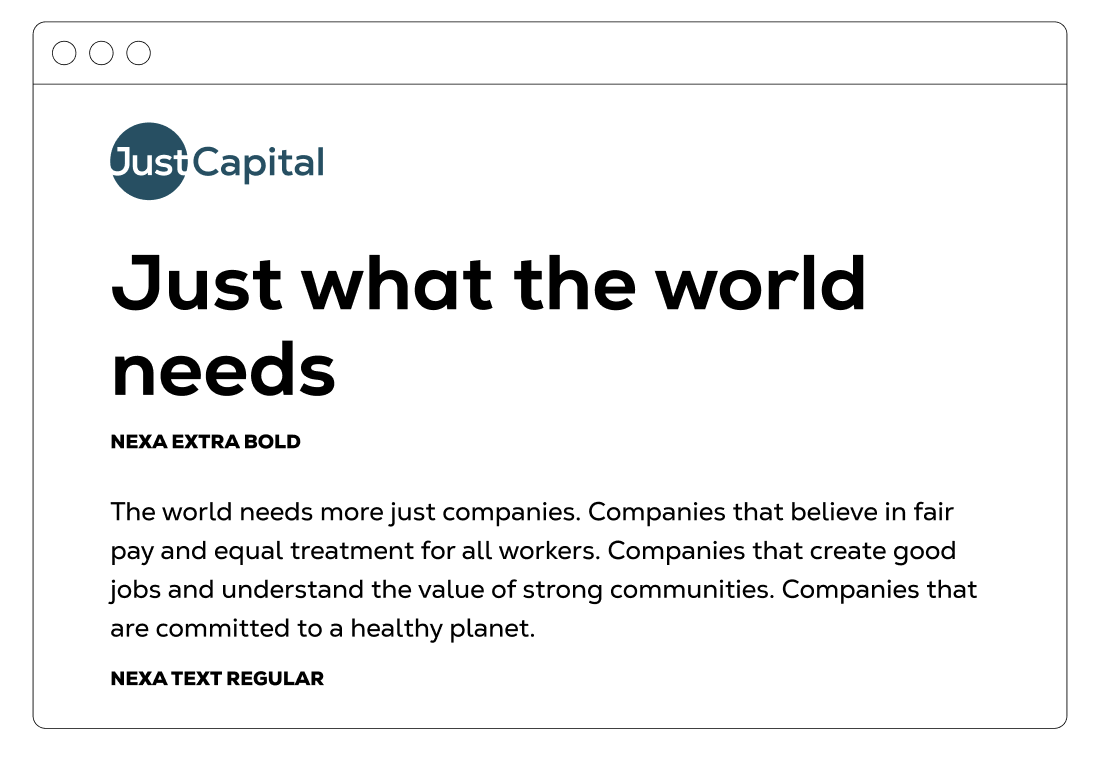 JustCapital

Just what the world needs

NEXA EXTRA BOLD

The world needs more just companies. Companies that believe in fair pay and equal treatment for all workers. Companies that create good jobs and understand the value of strong communities. Companies that are committed to a healthy planet.

NEXA TEXT REGULAR