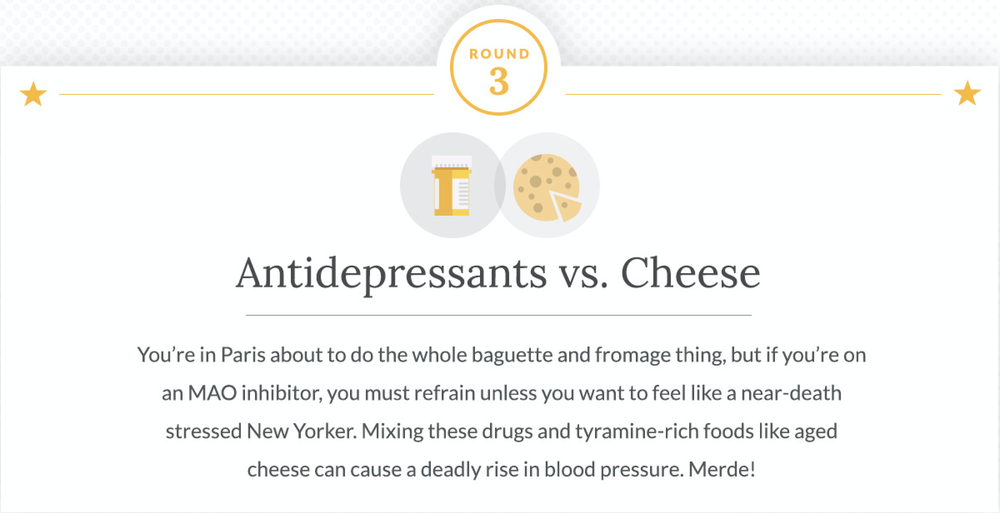 ROUND
3

Antidepressants vs. Cheese

You're in Paris about to do the whole baguette and fromage thing, but if you're on an MAO inhibitor, you must refrain unless you want to feel like a near-death stressed New Yorker. Mixing these drugs and tyramine-rich foods like aged cheese can cause a deadly rise in blood pressure. Merde!