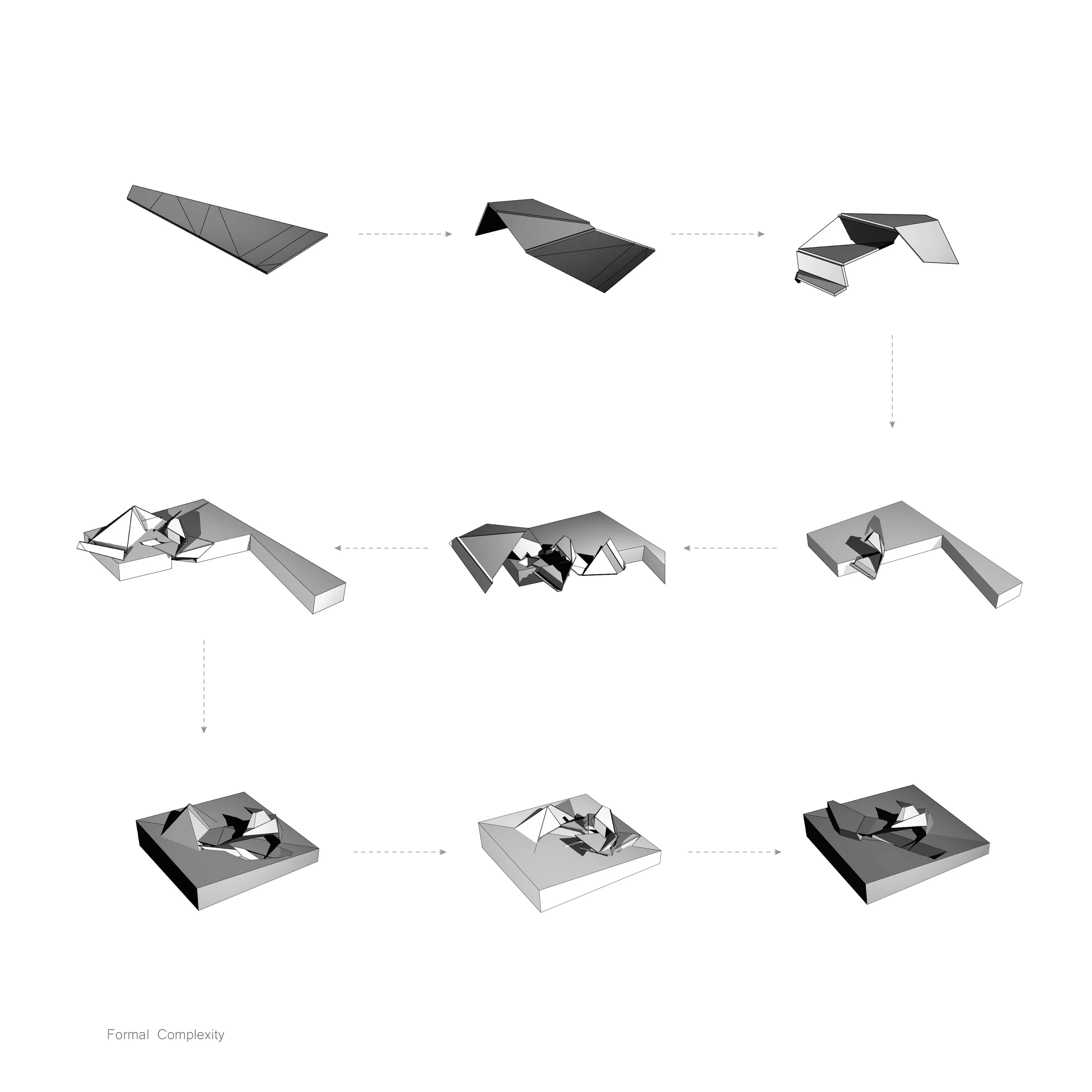 Formal Complexity