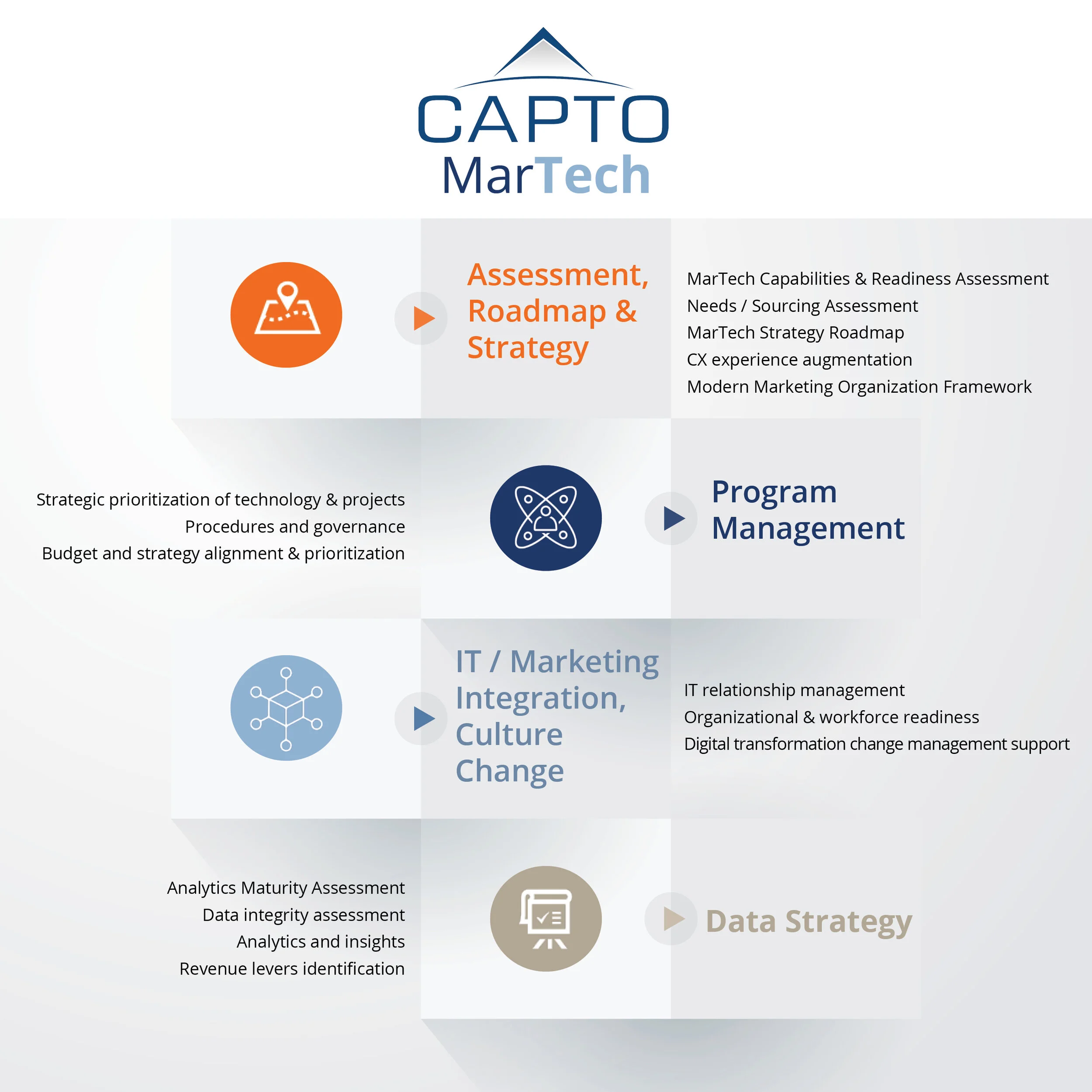 CAPTO
MarTech

Assessment, Roadmap & Strategy

MarTech Capabilities & Readiness Assessment
Needs / Sourcing Assessment
MarTech Strategy Roadmap
CX experience augmentation
Modern Marketing Organization Framework

Strategic prioritization of technology & projects
Procedures and governance
Budget and strategy alignment & prioritization

Program Management

IT / Marketing Integration, Culture Change

IT relationship management
Organizational & workforce readiness
Digital transformation change management support

Analytics Maturity Assessment
Data integrity assessment
Analytics and insights
Revenue levers identification

Data Strategy