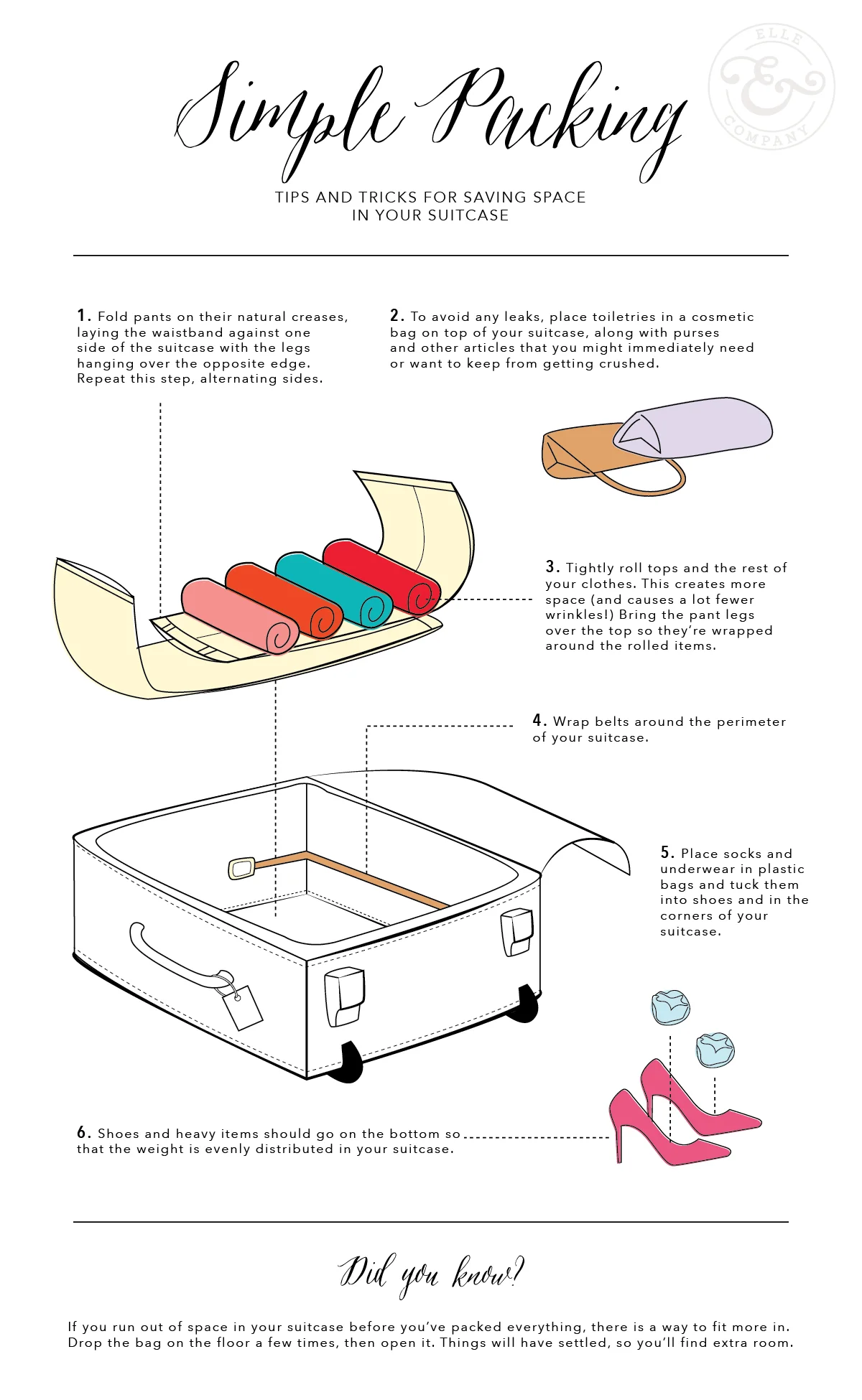 ELLE & COMPANY

Simple Packing

TIPS AND TRICKS FOR SAVING SPACE IN YOUR SUITCASE

1. Fold pants on their natural creases, laying the waistband against one side of the suitcase with the legs hanging over the opposite edge. Repeat this step, alternating sides.

2. To avoid any leaks, place toiletries in a cosmetic bag on top of your suitcase, along with purses and other articles that you might immediately need or want to keep from getting crushed.

3. Tightly roll tops and the rest of your clothes. This creates more space (and causes a lot fewer wrinkles!) Bring the pant legs over the top so they're wrapped around the rolled items.

4. Wrap belts around the perimeter of your suitcase.

5. Place socks and underwear in plastic bags and tuck them into shoes and in the corners of your suitcase.

6. Shoes and heavy items should go on the bottom so that the weight is evenly distributed in your suitcase.

Did you know?

If you run out of space in your suitcase before you've packed everything, there is a way to fit more in. Drop the bag on the floor a few times, then open it. Things will have settled, so you'll find extra room.