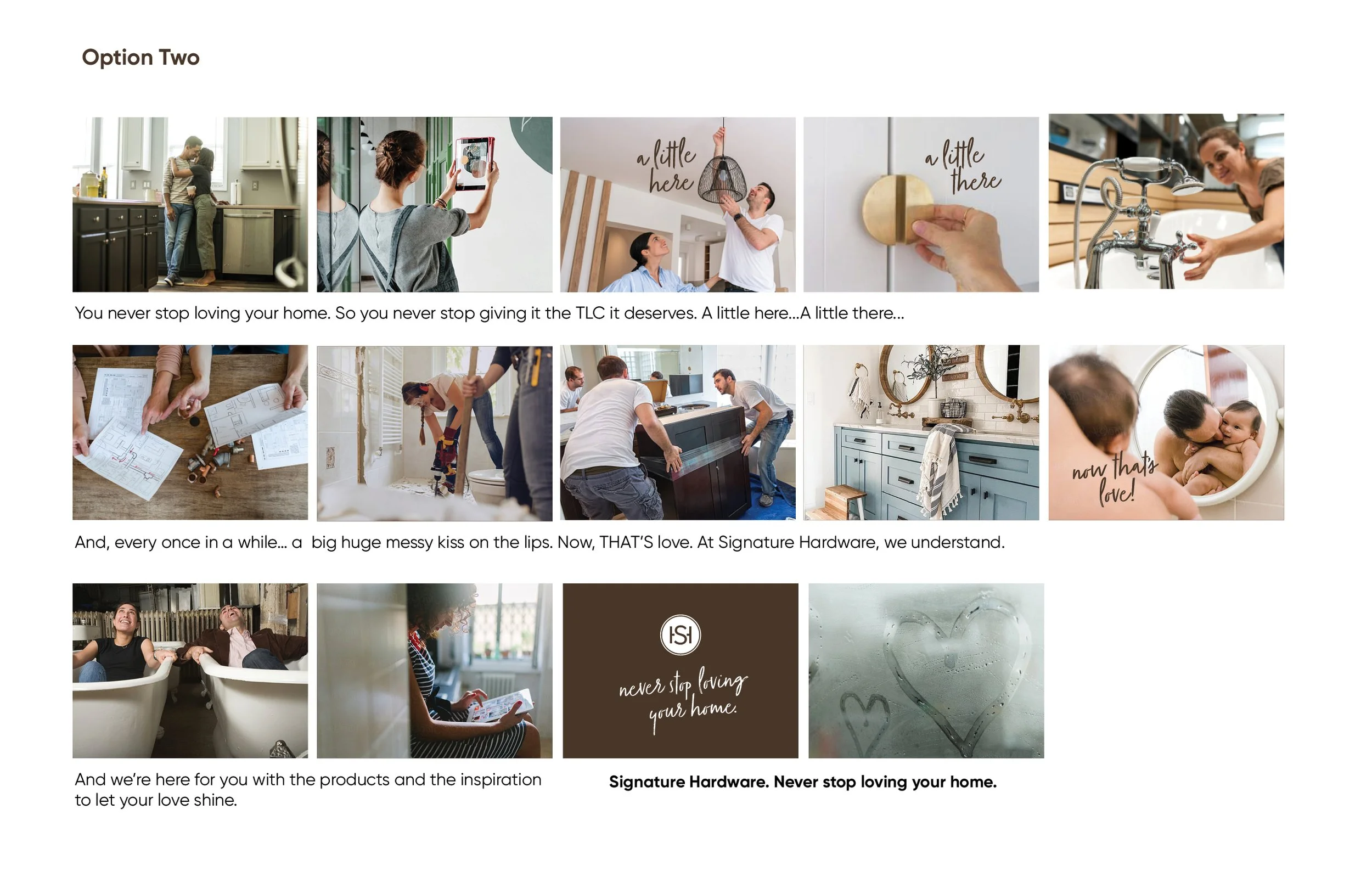 Option Two

a little here

a little there

You never stop loving your home. So you never stop giving it the TLC it deserves. A little here...A little there...

now that's love!

And, every once in a while... a  big huge messy kiss on the lips. Now, THAT'S love. At Signature Hardware, we understand.

SH

never stop loving your home.

And we're here for you with the products and the inspiration to let your love shine.

Signature Hardware. Never stop loving your home.