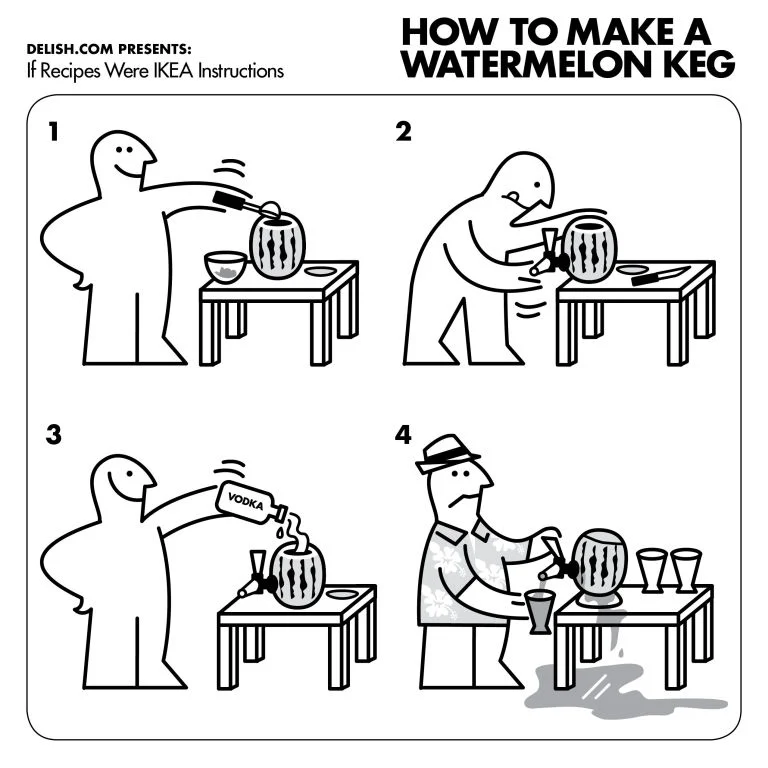 DELISH.COM PRESENTS:
If Recipes Were IKEA Instructions

HOW TO MAKE A WATERMELON KEG

1

2

3

VODKA

4