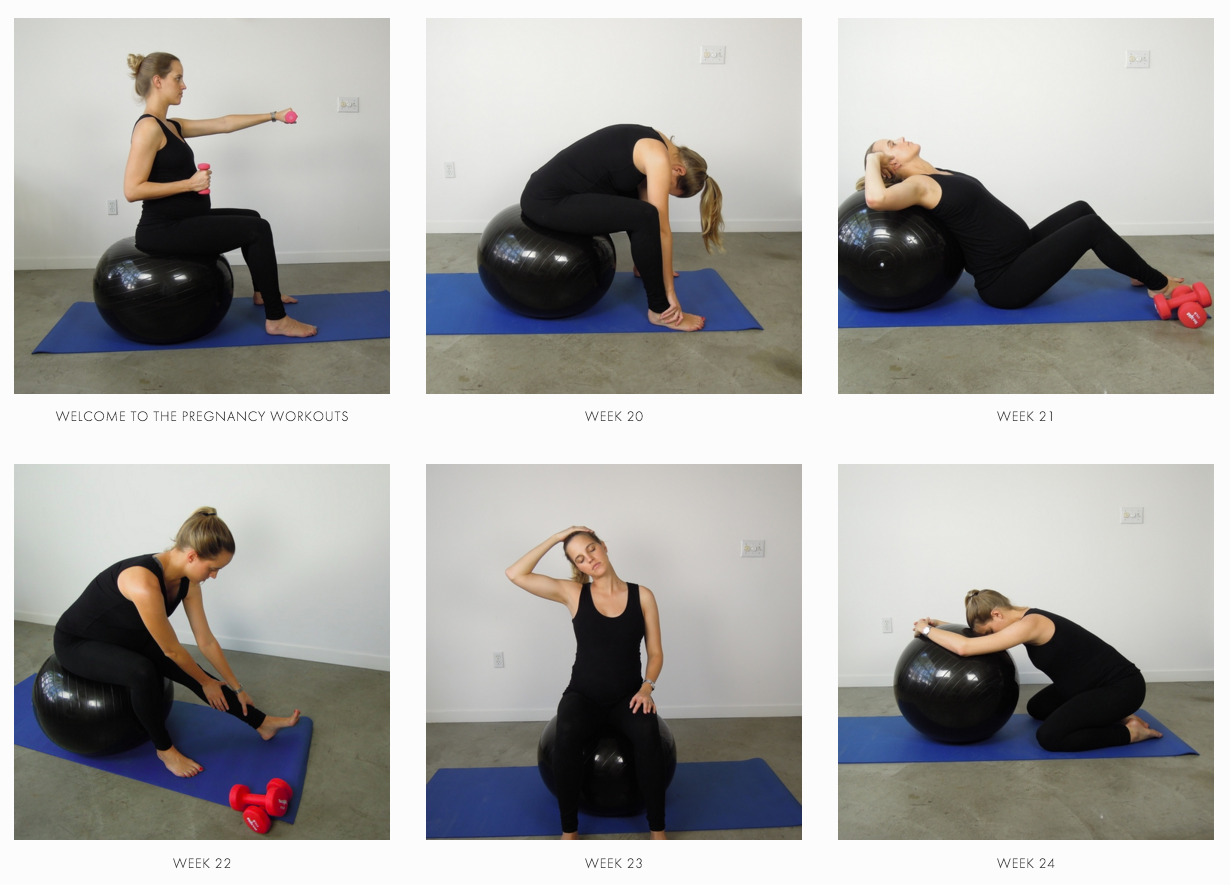 WELCOME TO THE PREGNANCY WORKOUTS

WEEK 20

WEEK 21

WEEK 22

WEEK 23

WEEK 24