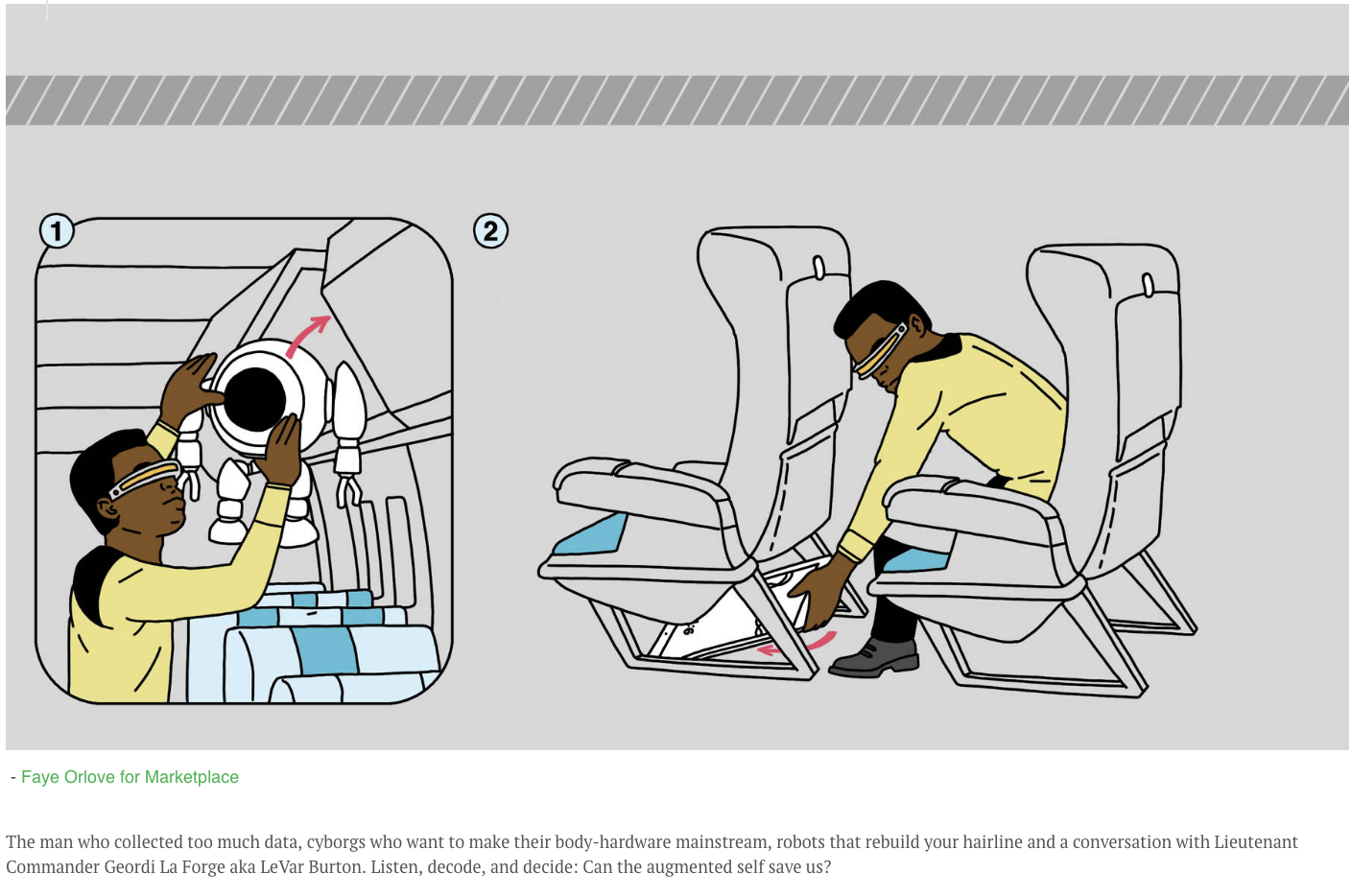 1

2

- Faye Orlove for Marketplace

The man who collected too much data, cyborgs who want to make their body-hardware mainstream, robots that rebuild your hairline and a conversation with Lieutenant Commander Geordi La Forge aka LeVar Burton. Listen, decode, and decide: Can the augmented self save us?