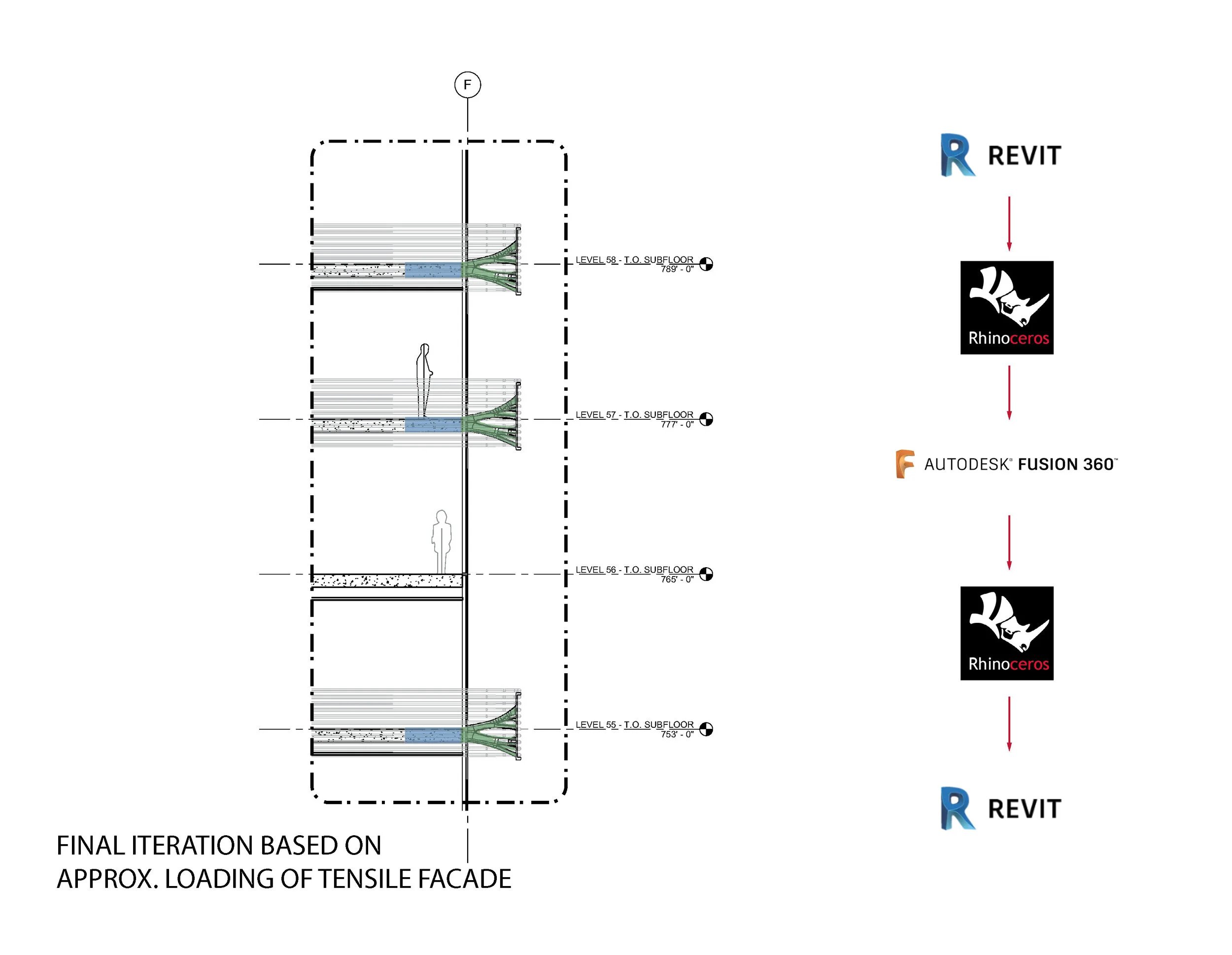 F

LEVEL 58 - T.O. SUBFLOOR
789' - 0"

LEVEL 57 - T.O. SUBFLOOR
777' - 0"

LEVEL 56 - T.O. SUBFLOOR
765' - 0"

LEVEL 55 - T.O. SUBFLOOR
753' - 0"

FINAL ITERATION BASED ON APPROX. LOADING OF TENSILE FACADE

REVIT

Rhinoceros

AUTODESK® FUSION 360™

Rhinoceros

REVIT