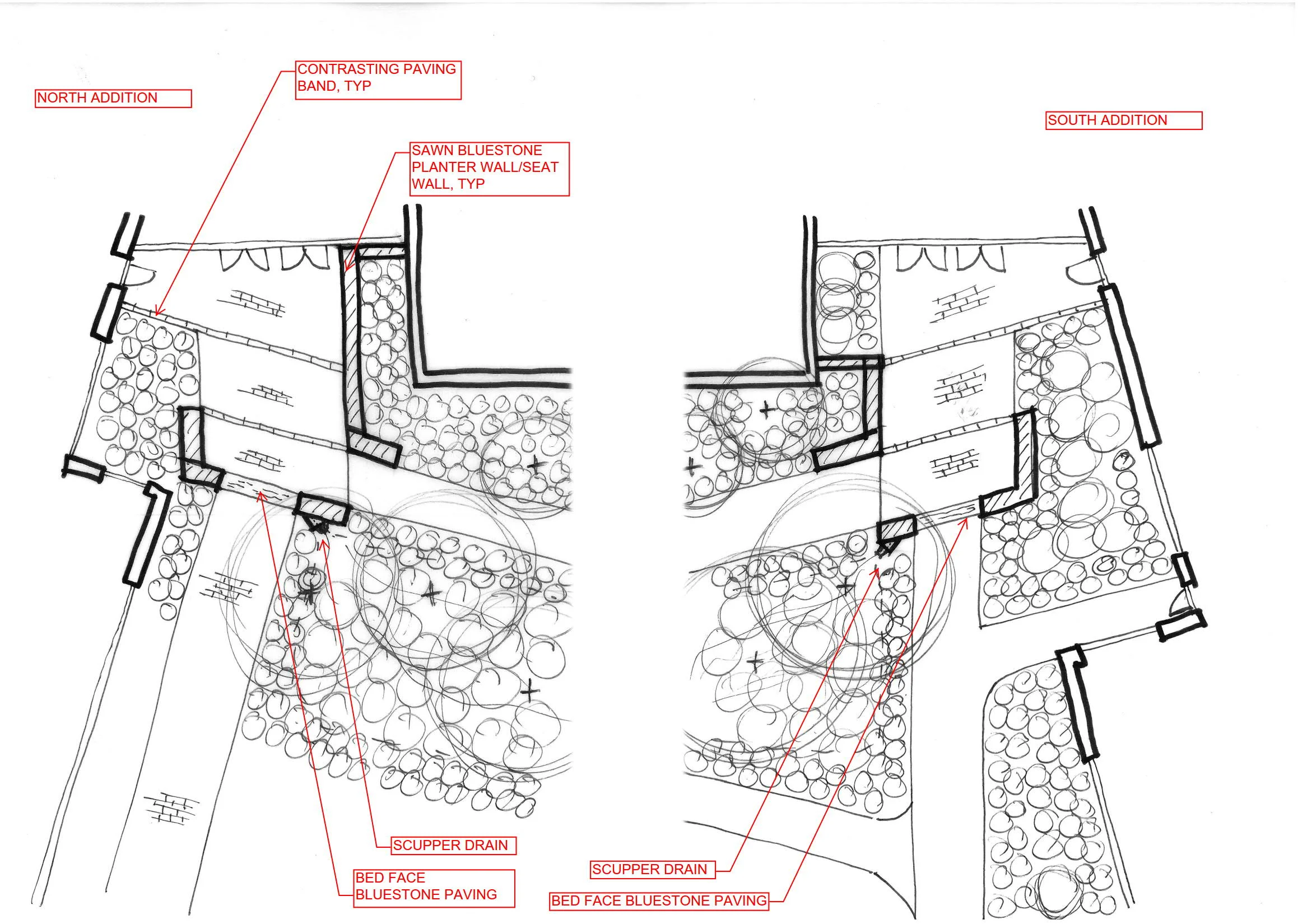 NORTH ADDITION

CONTRASTING PAVING BAND, TYP

SAWN BLUESTONE PLANTER WALL/SEAT WALL, TYP

SOUTH ADDITION

SCUPPER DRAIN

BED FACE BLUESTONE PAVING

SCUPPER DRAIN

BED FACE BLUESTONE PAVING