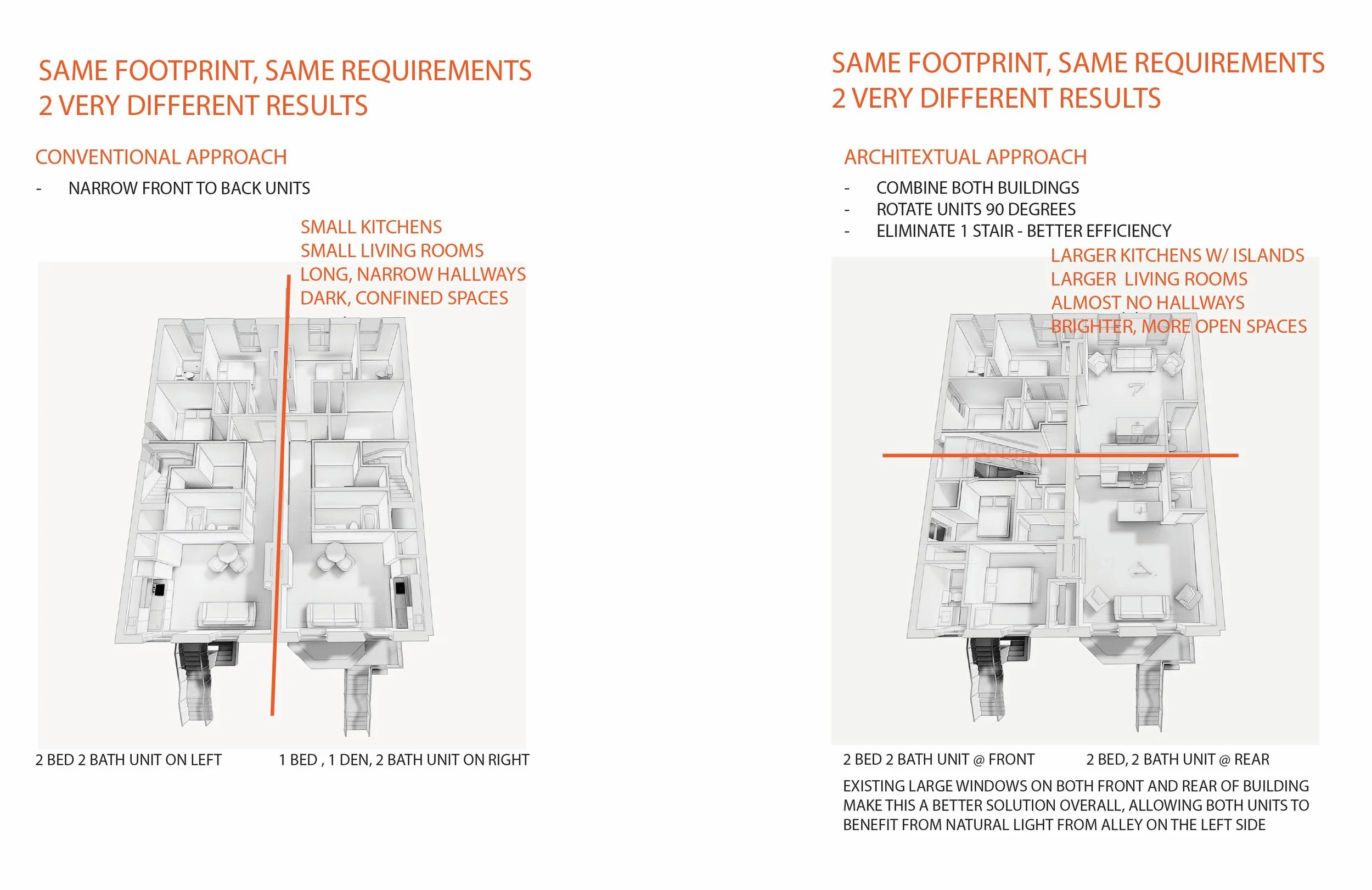 SAME FOOTPRINT, SAME REQUIREMENTS
2 VERY DIFFERENT RESULTS

CONVENTIONAL APPROACH

- NARROW FRONT TO BACK UNITS

SMALL KITCHENS
SMALL LIVING ROOMS
LONG, NARROW HALLWAYS
DARK, CONFINED SPACES

2 BED 2 BATH UNIT ON LEFT

1 BED , 1 DEN, 2 BATH UNIT ON RIGHT

SAME FOOTPRINT, SAME REQUIREMENTS
2 VERY DIFFERENT RESULTS

ARCHITEXTUAL APPROACH

- COMBINE BOTH BUILDINGS
- ROTATE UNITS 90 DEGREES
- ELIMINATE 1 STAIR - BETTER EFFICIENCY

LARGER KITCHENS W/ ISLANDS
LARGER LIVING ROOMS
ALMOST NO HALLWAYS
BRIGHTER, MORE OPEN SPACES

2 BED 2 BATH UNIT @ FRONT

2 BED, 2 BATH UNIT @ REAR

EXISTING LARGE WINDOWS ON BOTH FRONT AND REAR OF BUILDING MAKE THIS A BETTER SOLUTION OVERALL, ALLOWING BOTH UNITS TO BENEFIT FROM NATURAL LIGHT FROM ALLEY ON THE LEFT SIDE