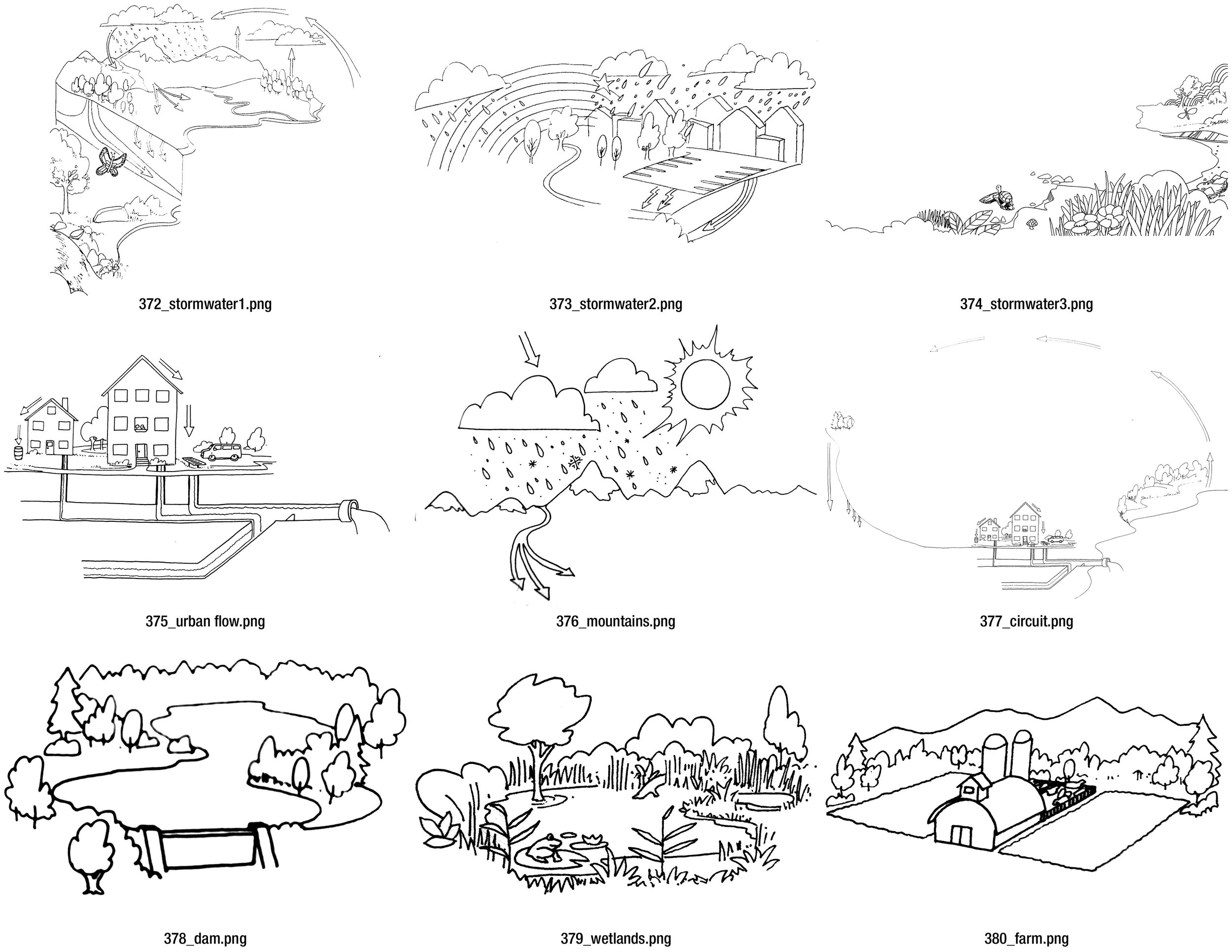 372_stormwater1.png

373_stormwater2.png

374_stormwater3.png

375_urban flow.png

376_mountains.png

377_circuit.png

378_dam.png

379_wetlands.png

380_farm.png