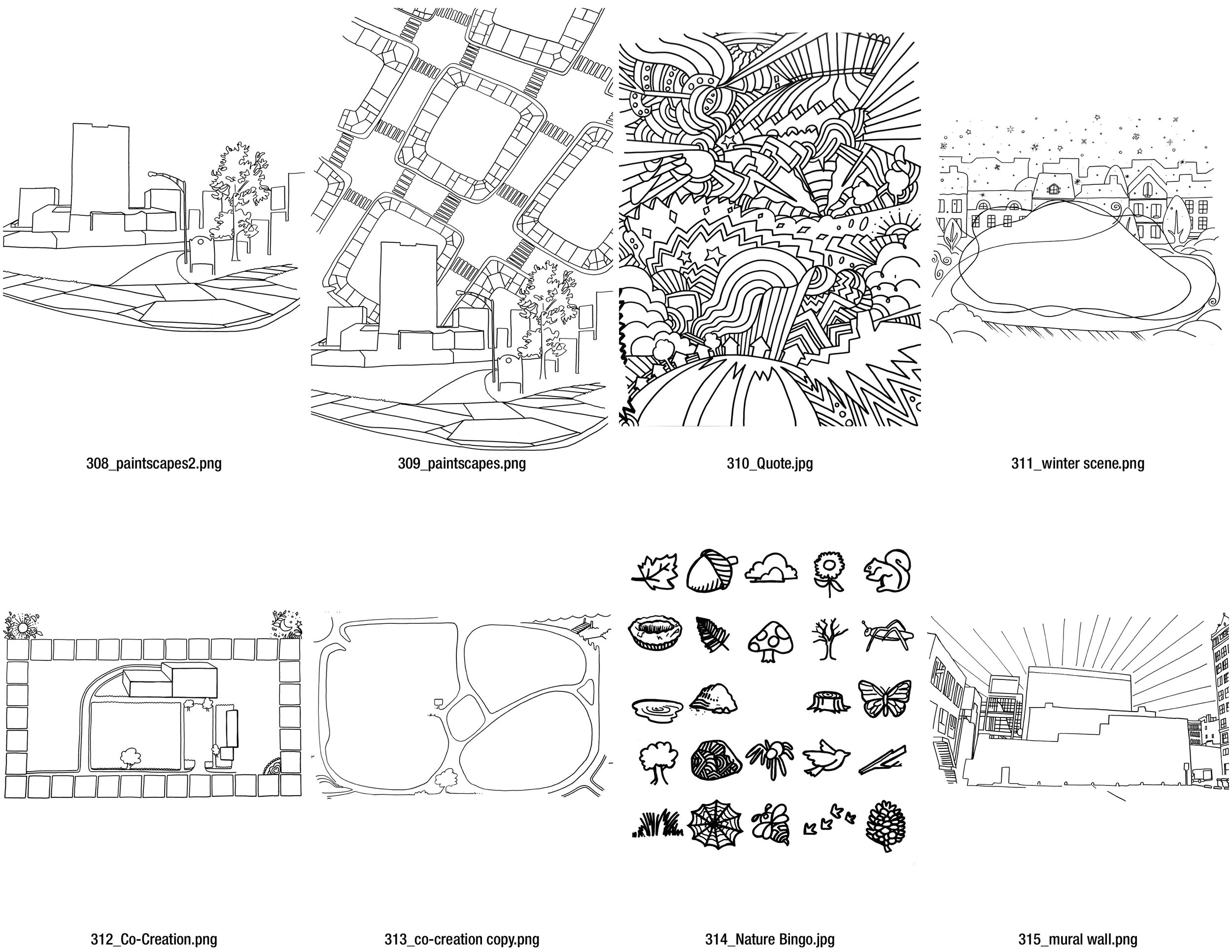 308_paintscapes2.png

309_paintscapes.png

310_Quote.jpg

311_winter scene.png

312_Co-Creation.png

313_co-creation copy.png

314_Nature Bingo.jpg

315_mural wall.png