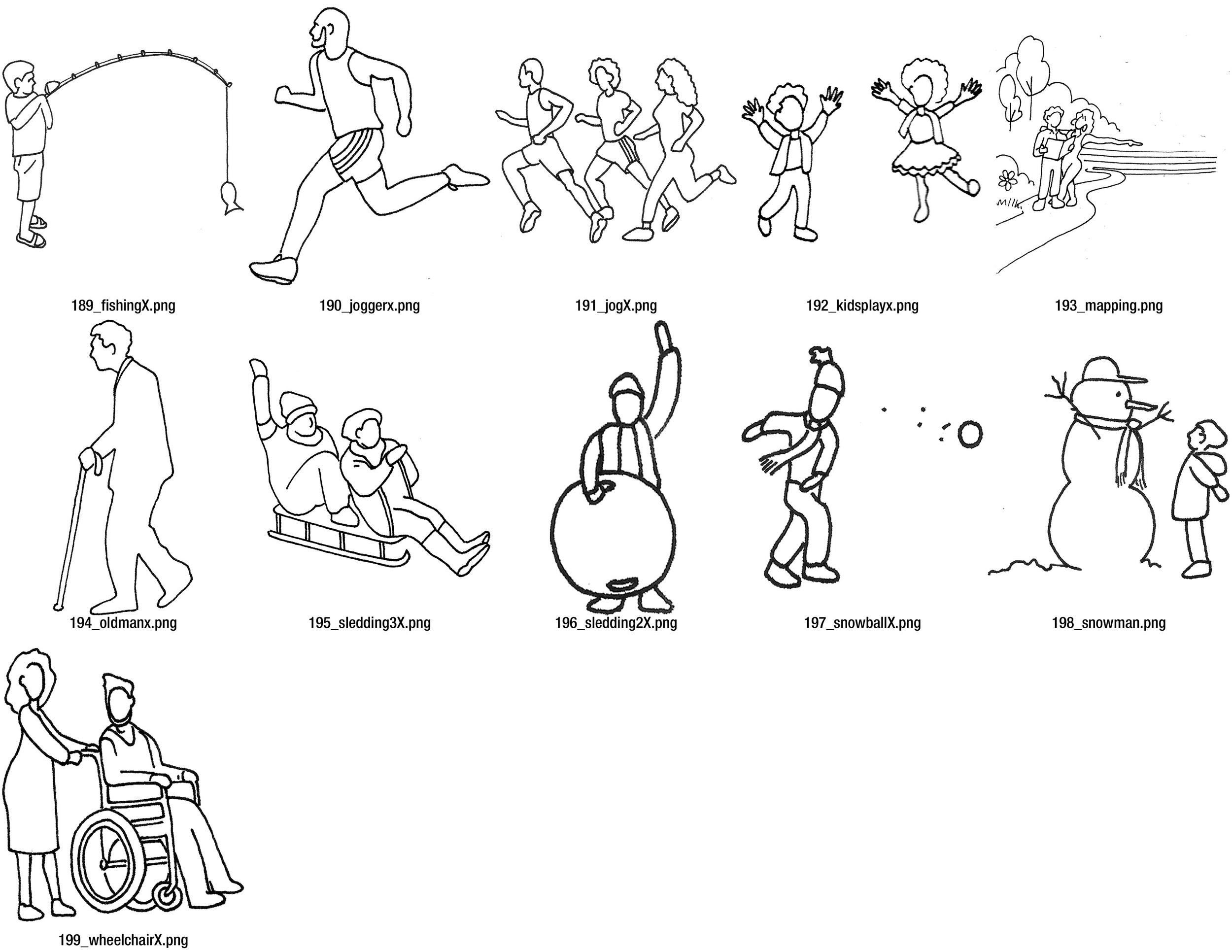 189_fishingX.png

190_joggerx.png

191_jogX.png

192_kidsplayx.png

193_mapping.png

194_oldmanx.png

195_sledding3X.png

196_sledding2X.png

197_snowballX.png

198_snowman.png

199_wheelchairX.png