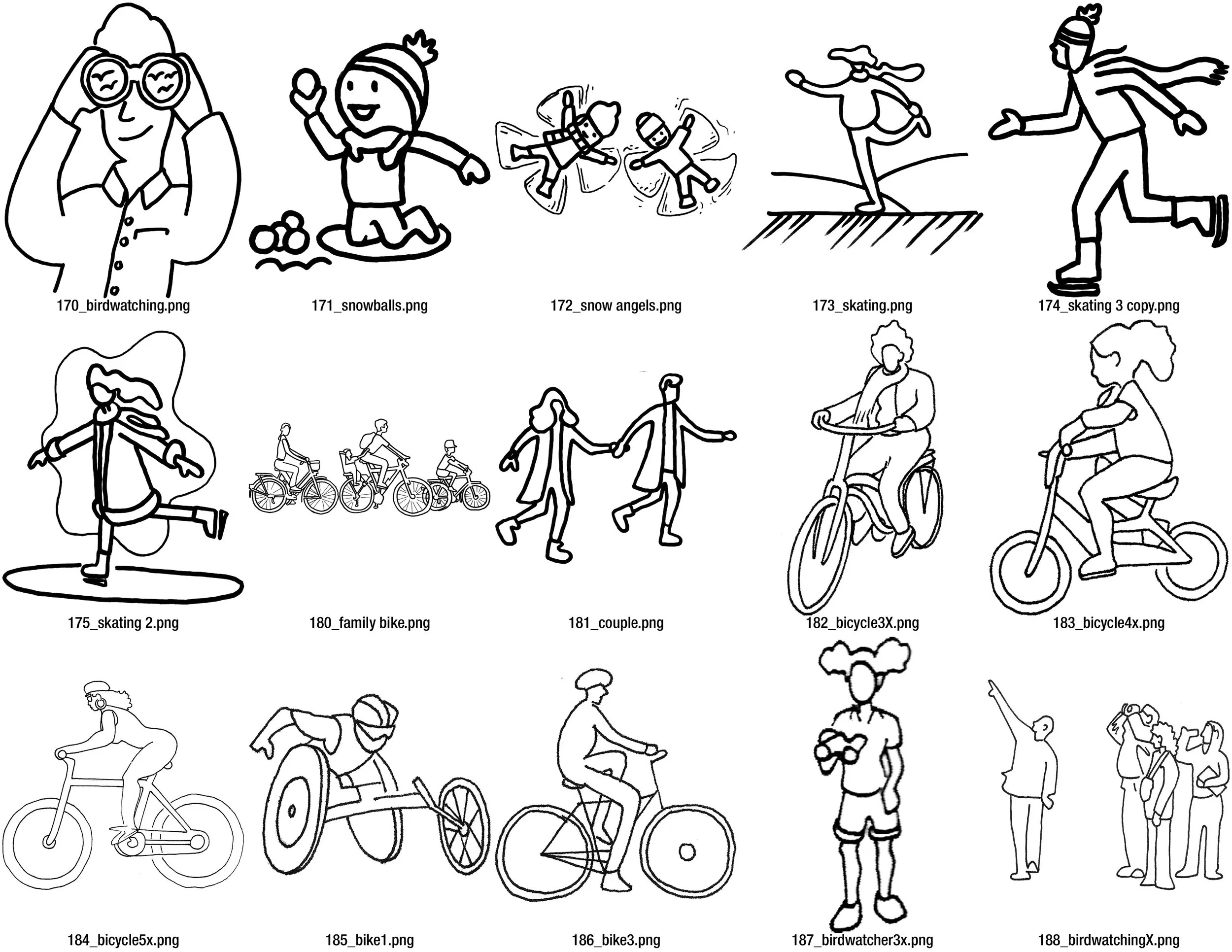 170_birdwatching.png

171_snowballs.png

172_snow angels.png

173_skating.png

174_skating 3 copy.png

175_skating 2.png

180_family bike.png

181_couple.png

182_bicycle3X.png

183_bicycle4x.png

184_bicycle5x.png

185_bike1.png

186_bike3.png

187_birdwatcher3x.png

188_birdwatchingX.png