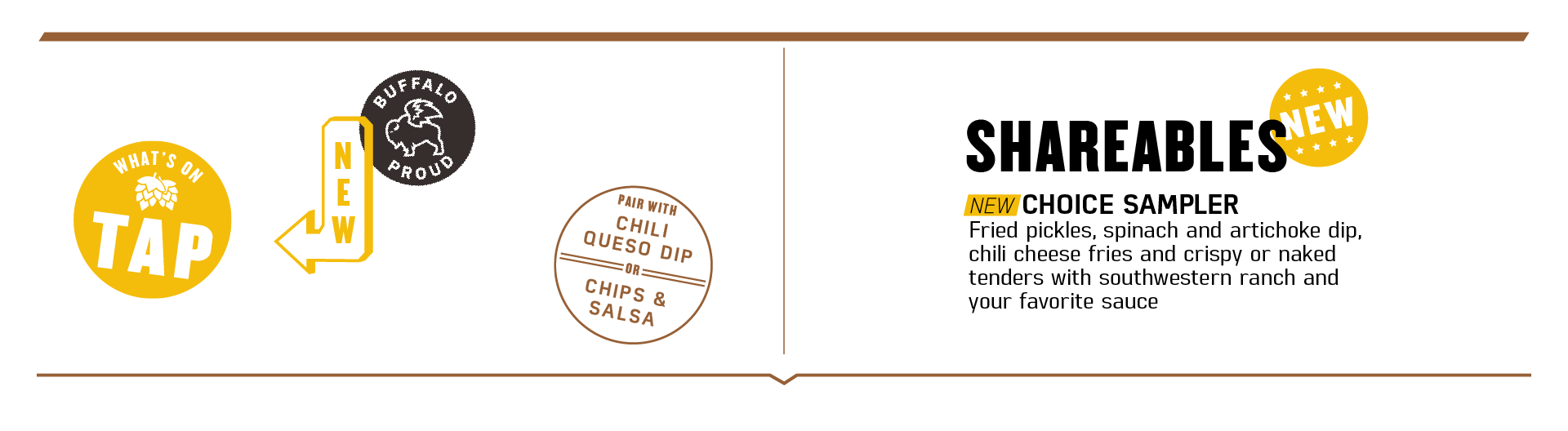 WHAT'S ON
TAP

NEW

BUFFALO
PROUD

PAIR WITH
CHILI
QUESO DIP
OR
CHIPS &
SALSA

SHAREABLES

NEW

NEW CHOICE SAMPLER
Fried pickles, spinach and artichoke dip, chili cheese fries and crispy or naked tenders with southwestern ranch and your favorite sauce