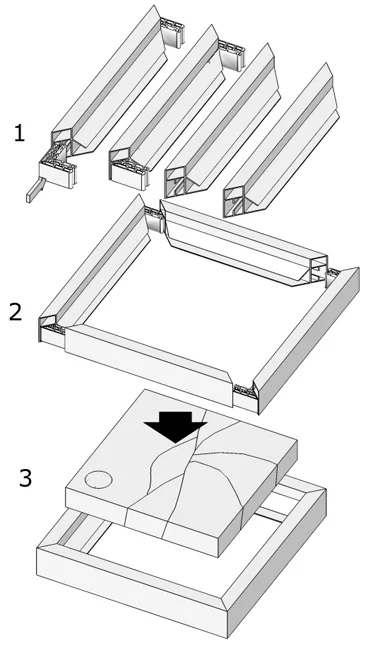 1

2

3