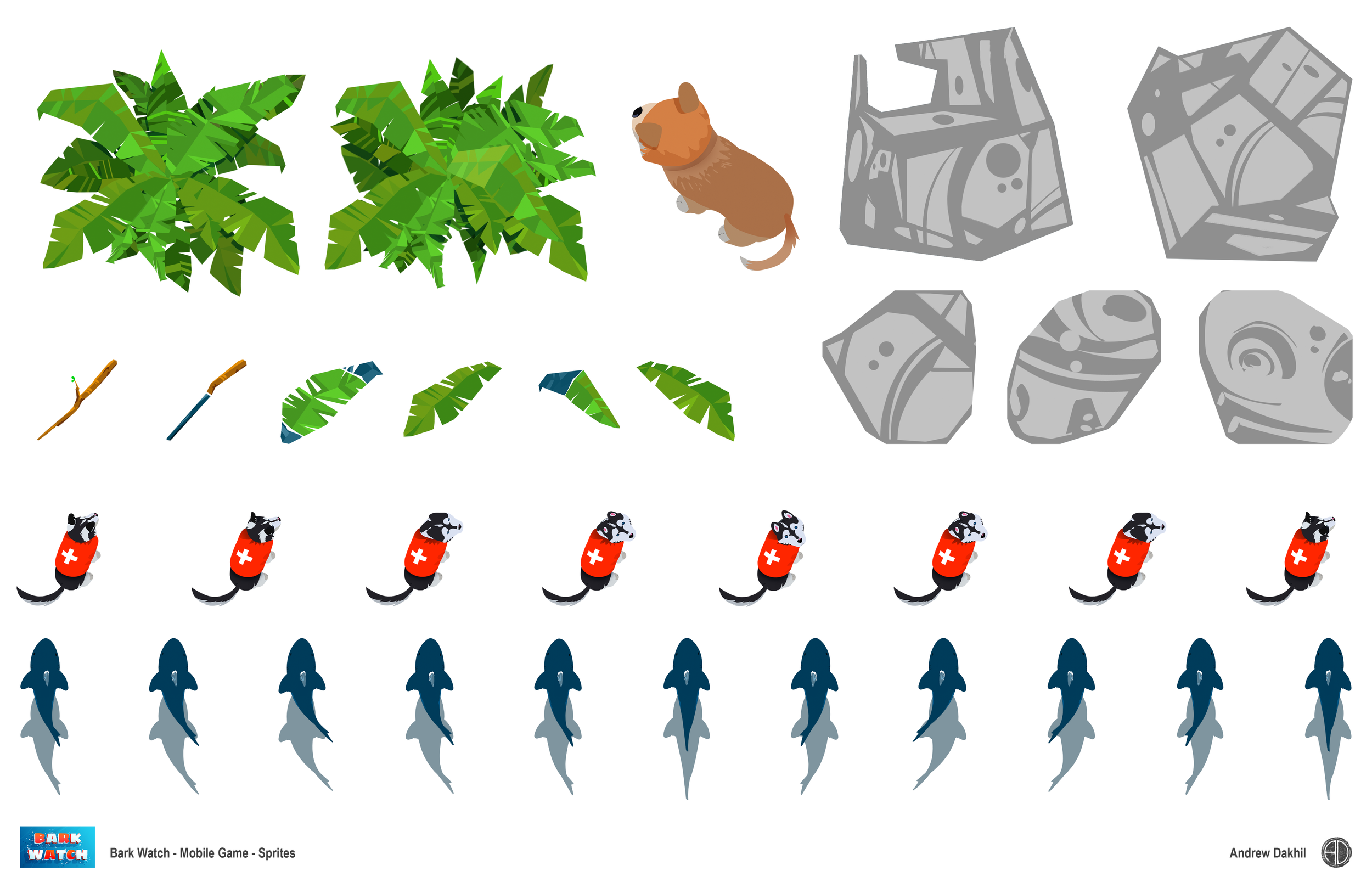 BARK WATCH

Bark Watch - Mobile Game - Sprites

Andrew Dakhil

AD