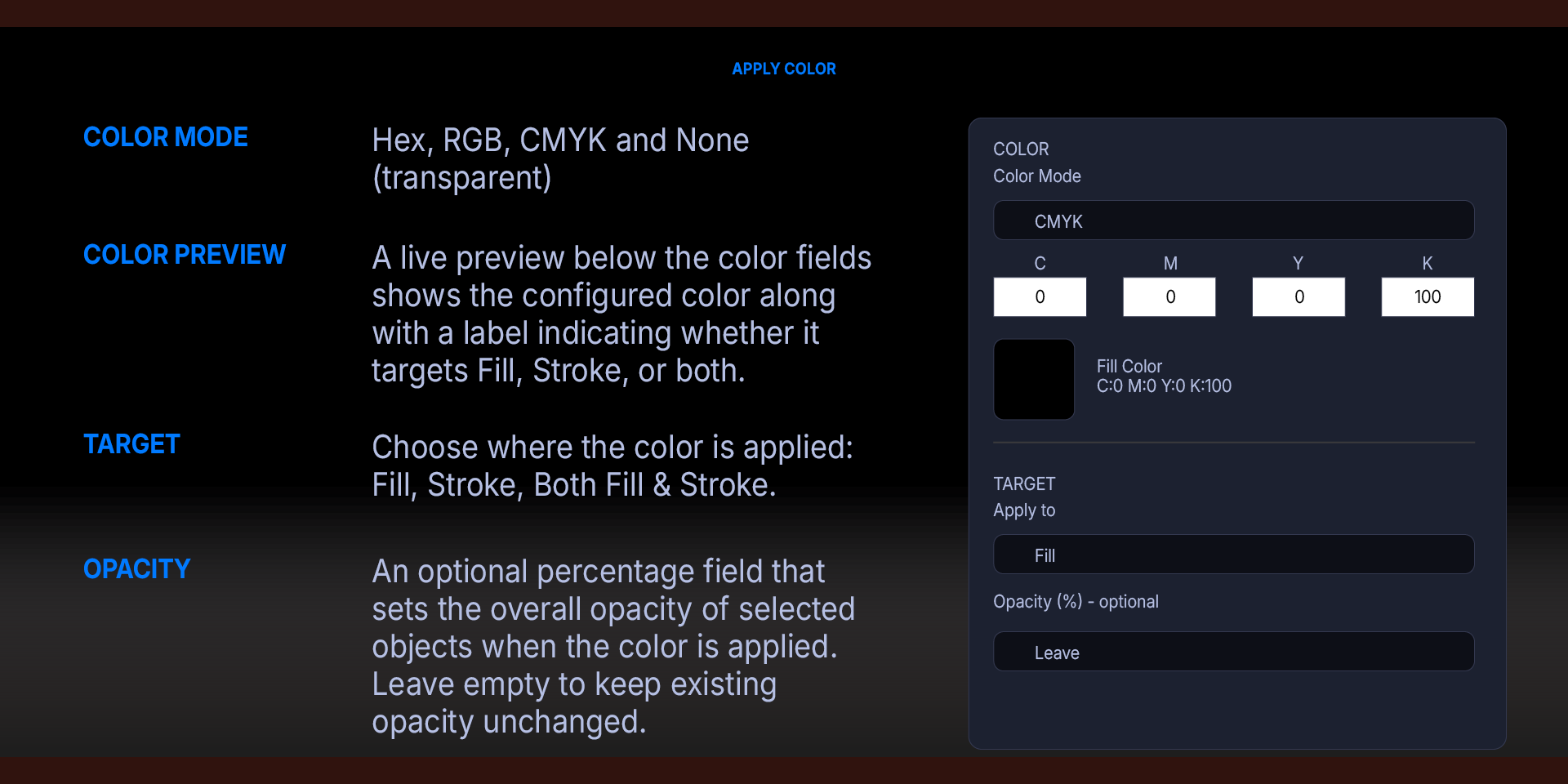 APPLY COLOR

COLOR MODE

Hex, RGB, CMYK and None (transparent)

COLOR PREVIEW

A live preview below the color fields shows the configured color along with a label indicating whether it targets Fill, Stroke, or both.

TARGET

Choose where the color is applied: Fill, Stroke, Both Fill & Stroke.

OPACITY

An optional percentage field that sets the overall opacity of selected objects when the color is applied. Leave empty to keep existing opacity unchanged.

COLOR
Color Mode

CMYK

C
0
M
0
Y
0
K
100

Fill Color
C:0 M:0 Y:0 K:100

TARGET
Apply to

Fill

Opacity (%) - optional

Leave