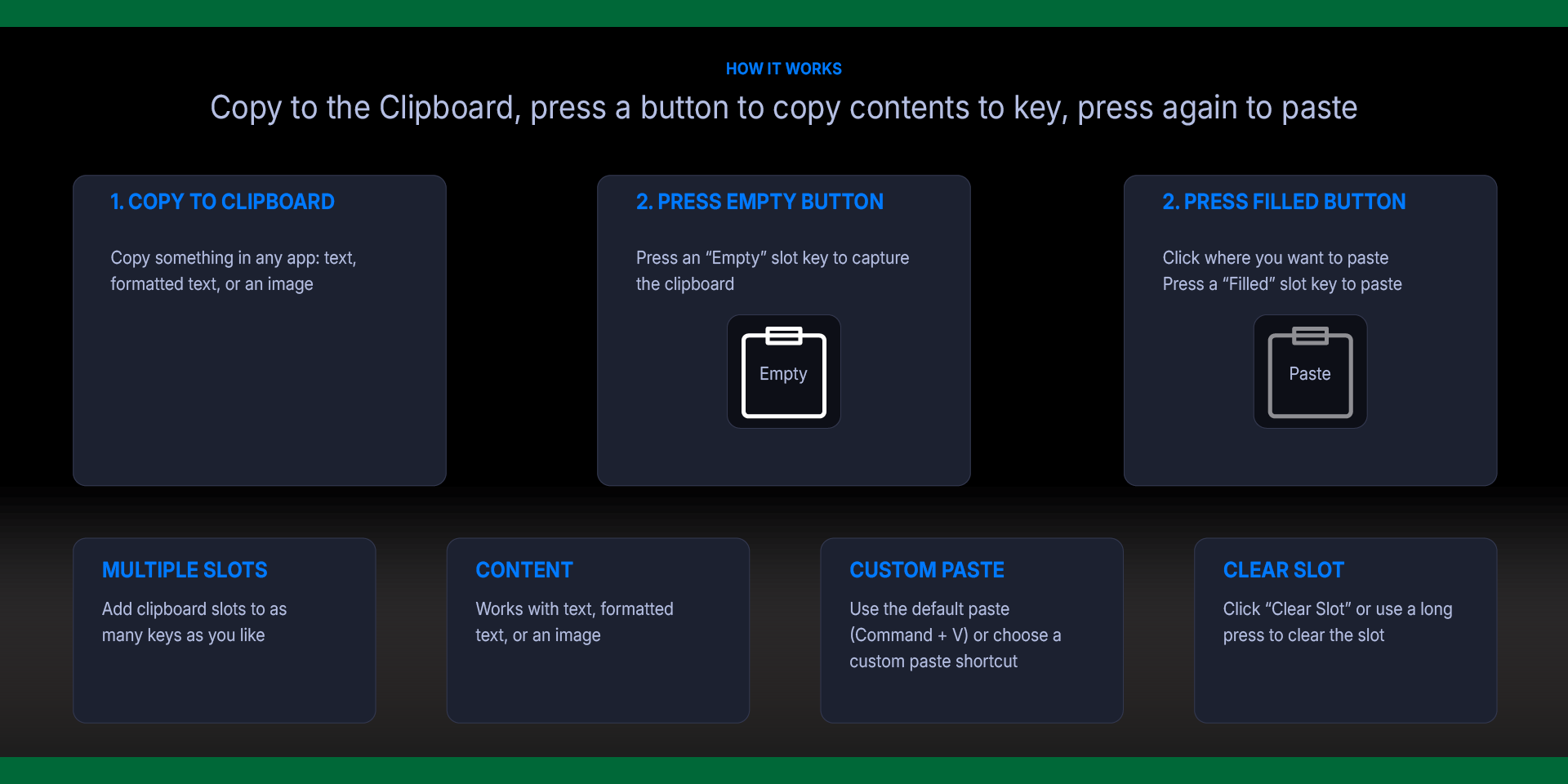 HOW IT WORKS

Copy to the Clipboard, press a button to copy contents to key, press again to paste

1. COPY TO CLIPBOARD

Copy something in any app: text, formatted text, or an image

2. PRESS EMPTY BUTTON

Press an “Empty” slot key to capture the clipboard

Empty

2. PRESS FILLED BUTTON

Click where you want to paste
Press a “Filled” slot key to paste

Paste

MULTIPLE SLOTS

Add clipboard slots to as many keys as you like

CONTENT

Works with text, formatted text, or an image

CUSTOM PASTE

Use the default paste (Command + V) or choose a custom paste shortcut

CLEAR SLOT

Click “Clear Slot” or use a long press to clear the slot