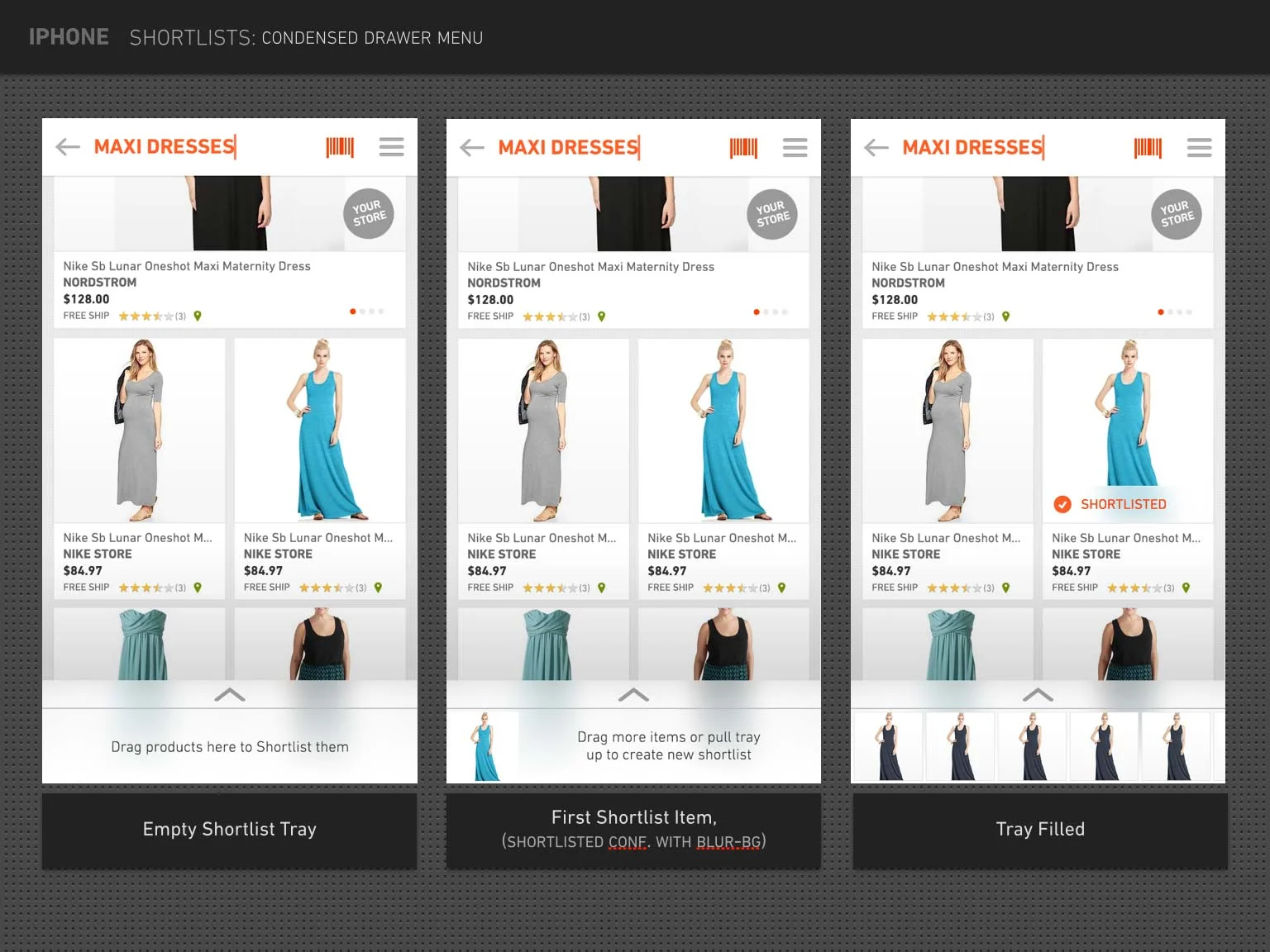 IPHONE SHORTLISTS: CONDENSED DRAWER MENU

MAXI DRESSES

YOUR STORE

Nike Sb Lunar Oneshot Maxi Maternity Dress
NORDSTROM
$128.00
FREE SHIP (3)

Nike Sb Lunar Oneshot M...
NIKE STORE
$84.97
FREE SHIP (3)

Nike Sb Lunar Oneshot M...
NIKE STORE
$84.97
FREE SHIP (3)

Drag products here to Shortlist them

Empty Shortlist Tray

MAXI DRESSES

YOUR STORE

Nike Sb Lunar Oneshot Maxi Maternity Dress
NORDSTROM
$128.00
FREE SHIP (3)

Nike Sb Lunar Oneshot M...
NIKE STORE
$84.97
FREE SHIP (3)

Nike Sb Lunar Oneshot M...
NIKE STORE
$84.97
FREE SHIP (3)

Drag more items or pull tray up to create new shortlist

First Shortlist Item, (SHORTLISTED CONF. WITH BLUR-BG)

MAXI DRESSES

YOUR STORE

Nike Sb Lunar Oneshot Maxi Maternity Dress
NORDSTROM
$128.00
FREE SHIP (3)

SHORTLISTED

Nike Sb Lunar Oneshot M...
NIKE STORE
$84.97
FREE SHIP (3)

Nike Sb Lunar Oneshot M...
NIKE STORE
$84.97
FREE SHIP (3)

Tray Filled