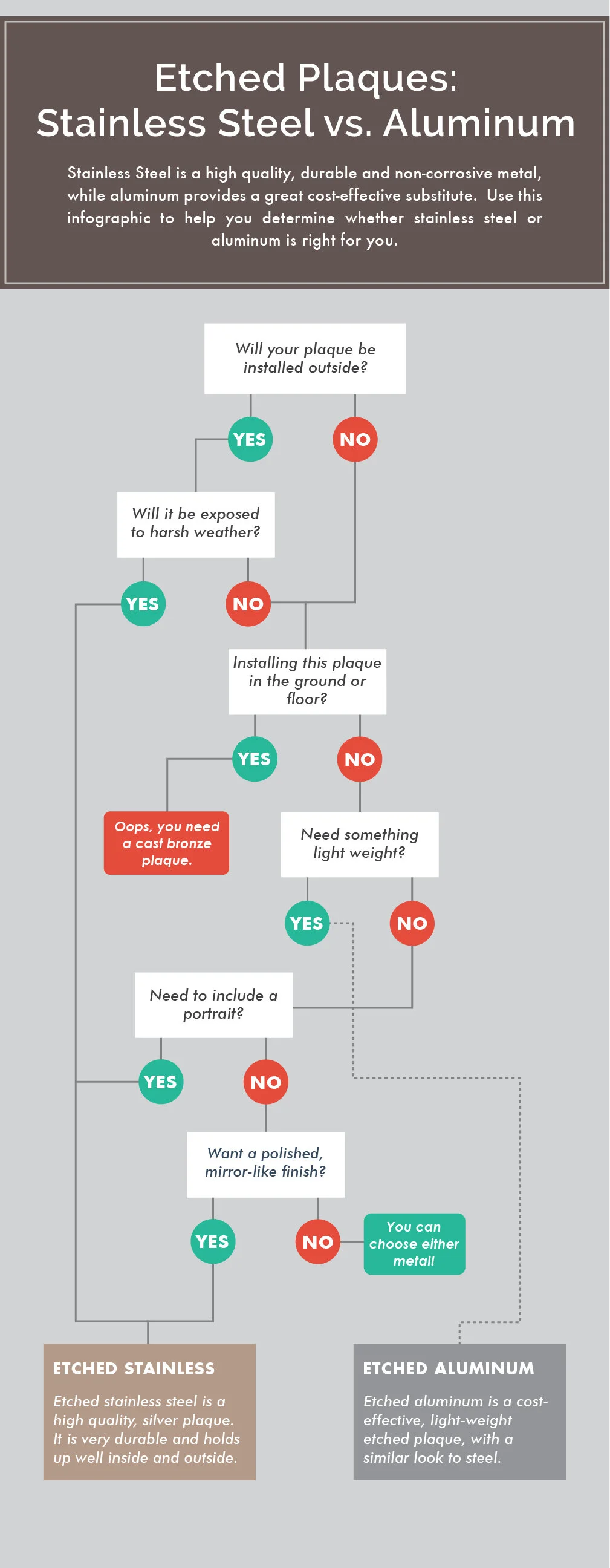 Etched Plaques:
Stainless Steel vs. Aluminum

Stainless Steel is a high quality, durable and non-corrosive metal, while aluminum provides a great cost-effective substitute. Use this infographic to help you determine whether stainless steel or aluminum is right for you.

Will your plaque be installed outside?

YES

NO

Will it be exposed to harsh weather?

YES

NO

Installing this plaque in the ground or floor?

YES

NO

Oops, you need a cast bronze plaque.

Need something light weight?

YES

NO

Need to include a portrait?

YES

NO

Want a polished, mirror-like finish?

YES

NO

You can choose either metal!

ETCHED STAINLESS

Etched stainless steel is a high quality, silver plaque. It is very durable and holds up well inside and outside.

ETCHED ALUMINUM

Etched aluminum is a cost-effective, light-weight etched plaque, with a similar look to steel.