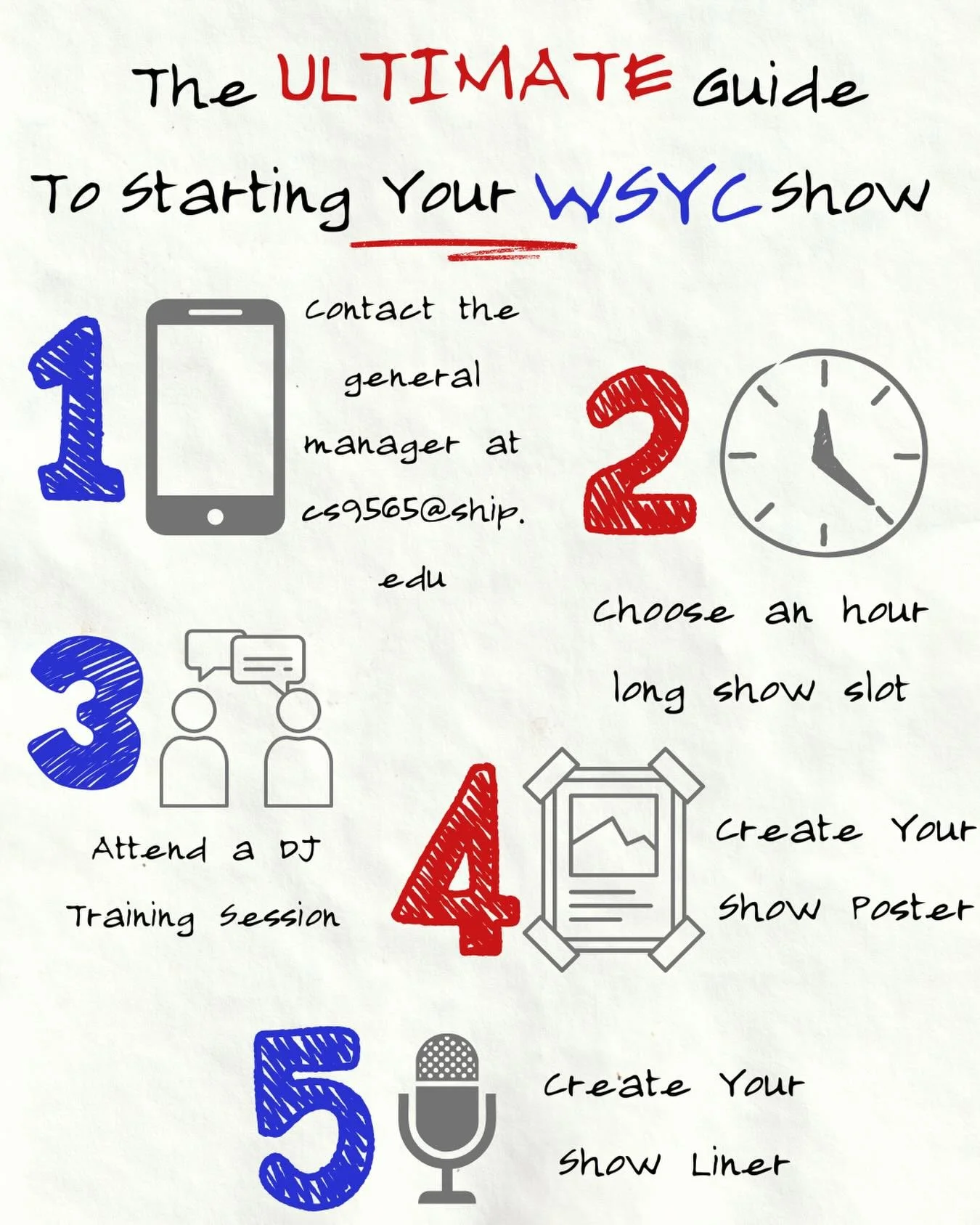 The ULTIMATE Guide To Starting Your WSYC Show

1

Contact the general manager at cs9565@ship.edu

2

Choose an hour long show slot

3

Attend a DJ Training Session

4

Create Your Show Poster

5

Create Your Show Liner