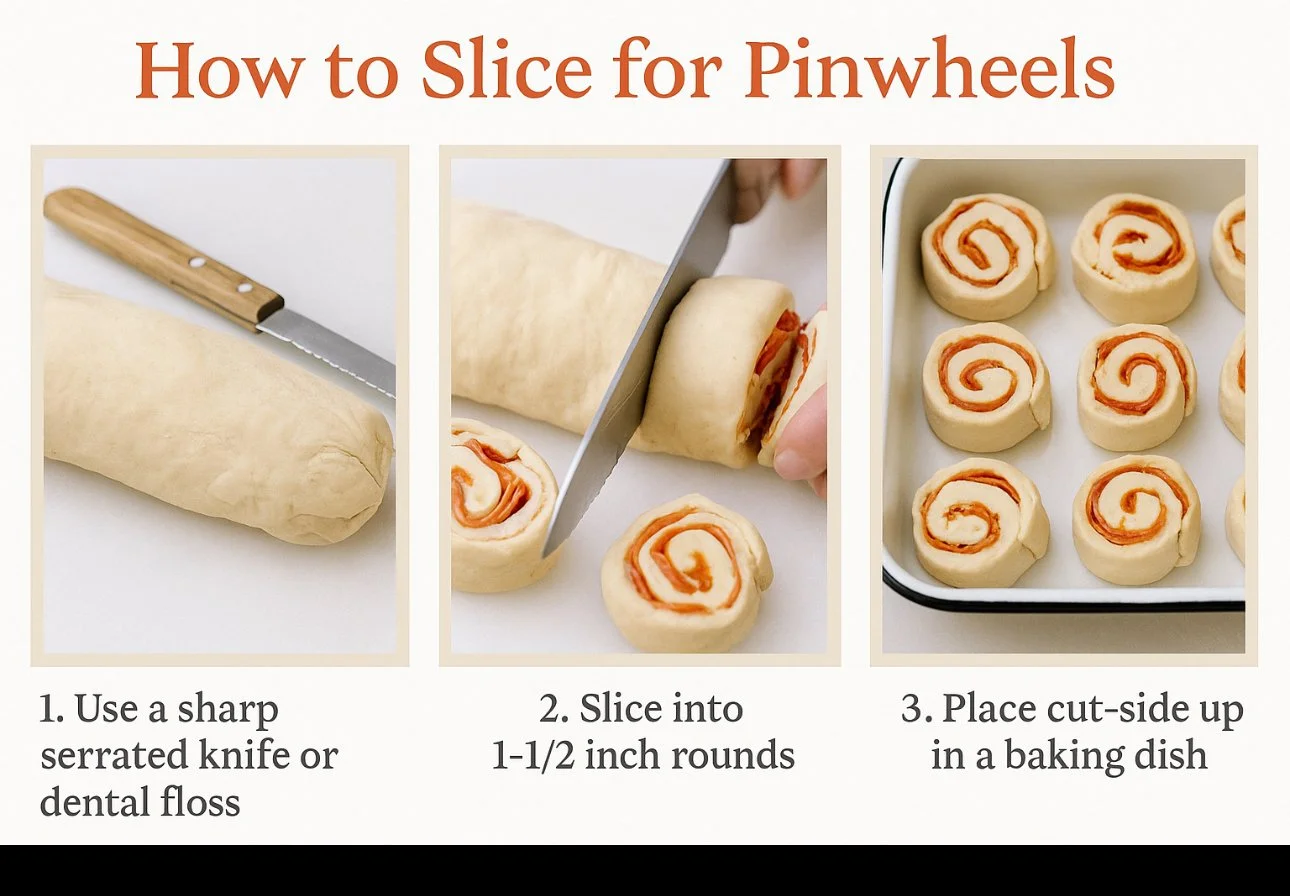 How to Slice for Pinwheels

1. Use a sharp serrated knife or dental floss

2. Slice into 1-1/2 inch rounds

3. Place cut-side up in a baking dish