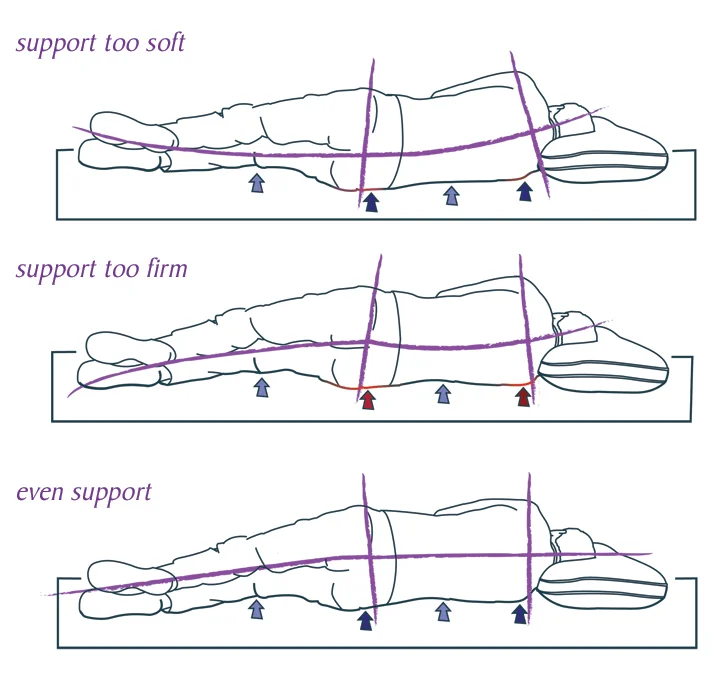 support too soft

support too firm

even support