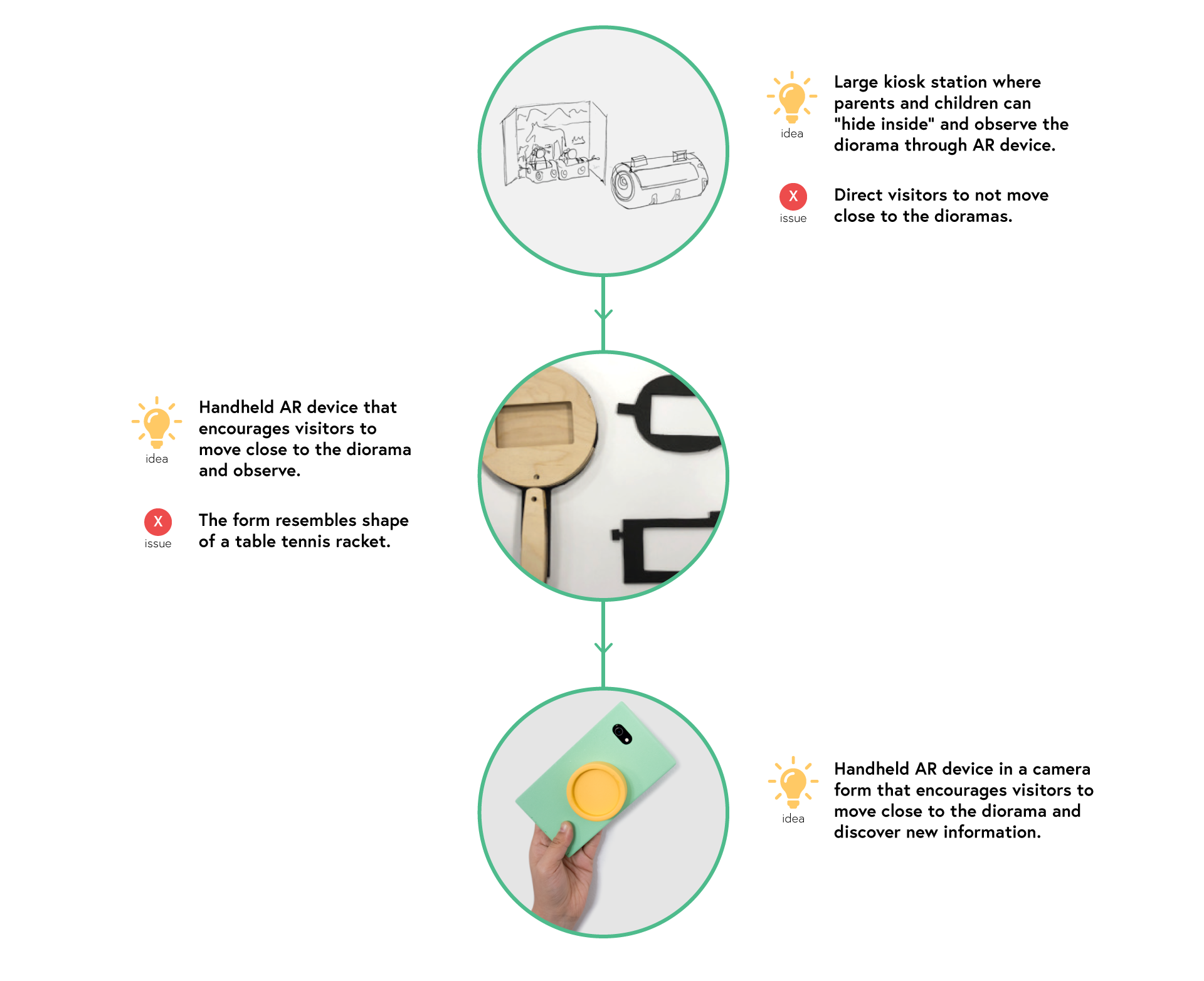 idea

Large kiosk station where parents and children can "hide inside" and observe the diorama through AR device.

X
issue

Direct visitors to not move close to the dioramas.

idea

Handheld AR device that encourages visitors to move close to the diorama and observe.

X
issue

The form resembles shape of a table tennis racket.

idea

Handheld AR device in a camera form that encourages visitors to move close to the diorama and discover new information.