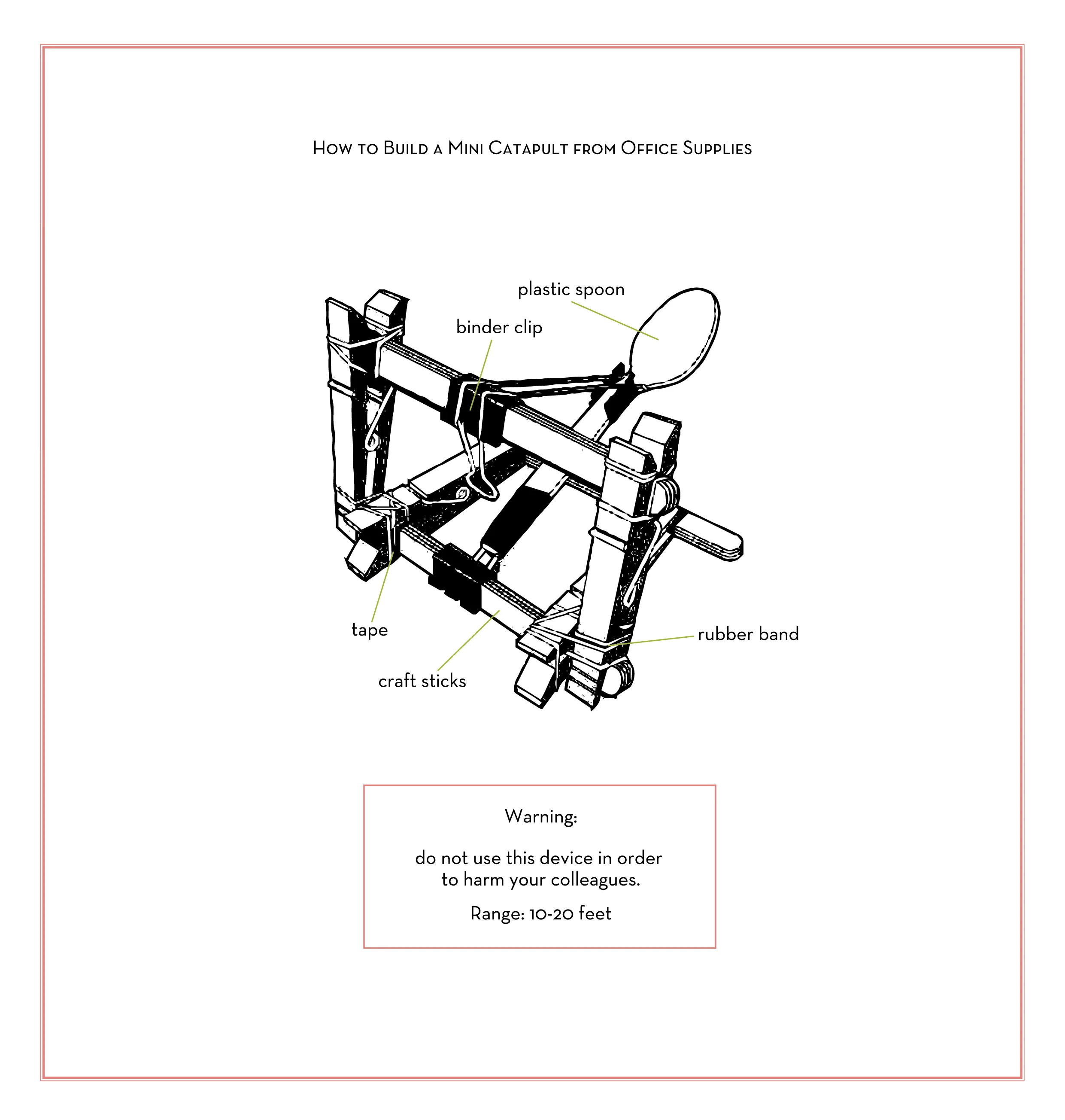 How to Build a Mini Catapult from Office Supplies

plastic spoon

binder clip

tape

craft sticks

rubber band

Warning:

do not use this device in order to harm your colleagues.

Range: 10-20 feet