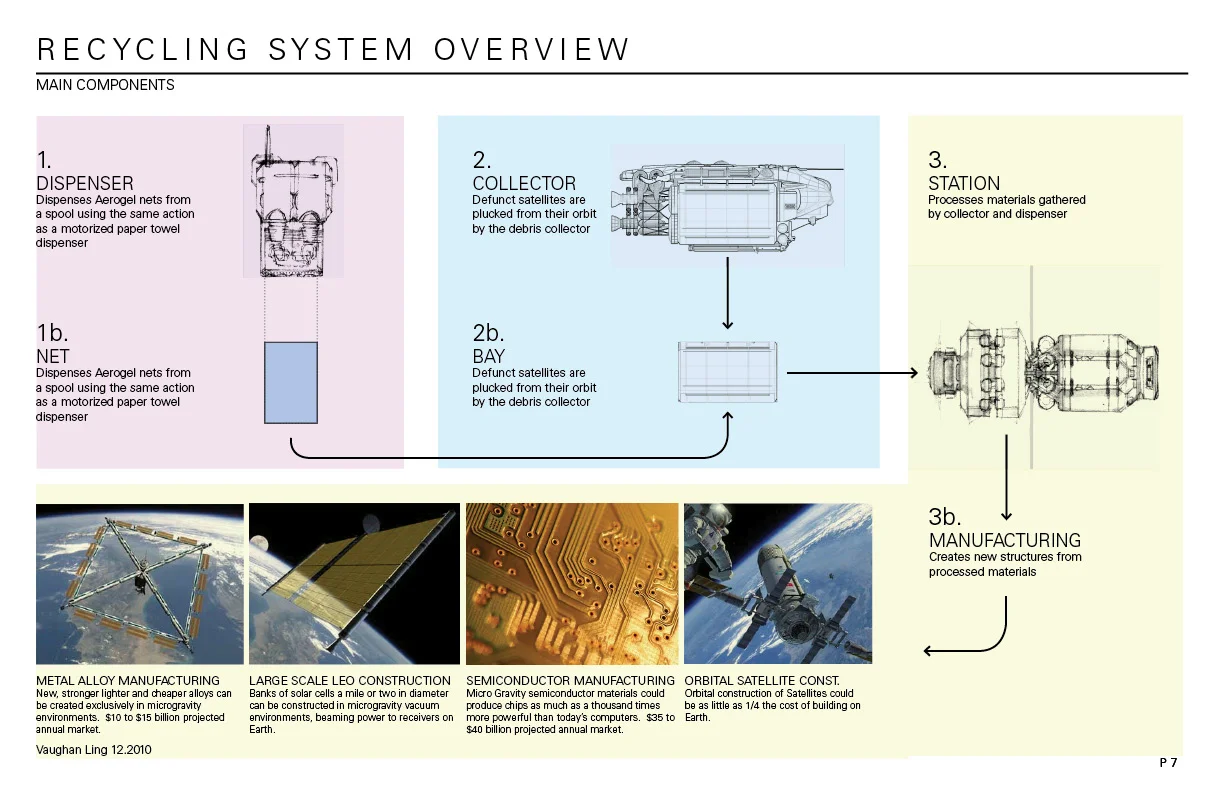 RECYCLING SYSTEM OVERVIEW
MAIN COMPONENTS

1.
DISPENSER
Dispenses Aerogel nets from a spool using the same action as a motorized paper towel dispenser

1b.
NET
Dispenses Aerogel nets from a spool using the same action as a motorized paper towel dispenser

2.
COLLECTOR
Defunct satellites are plucked from their orbit by the debris collector

2b.
BAY
Defunct satellites are plucked from their orbit by the debris collector

3.
STATION
Processes materials gathered by collector and dispenser

3b.
MANUFACTURING
Creates new structures from processed materials

METAL ALLOY MANUFACTURING
New, stronger lighter and cheaper alloys can be created exclusively in microgravity environments. $10 to $15 billion projected annual market.

LARGE SCALE LEO CONSTRUCTION
Banks of solar cells a mile or two in diameter can be constructed in microgravity vacuum environments, beaming power to receivers on Earth.

SEMICONDUCTOR MANUFACTURING
Micro Gravity semiconductor materials could produce chips as much as a thousand times more powerful than today's computers. $35 to $40 billion projected annual market.

ORBITAL SATELLITE CONST.
Orbital construction of Satellites could be as little as 1/4 the cost of building on Earth.

Vaughan Ling 12.2010

P 7