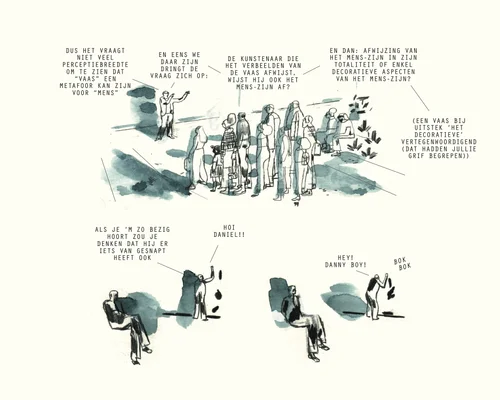 DUS HET VRAAGT NIET VEEL PERCEPTIEBREEDTE OM TE ZIEN DAT "VAAS" EEN METAFOOR KAN ZIJN VOOR "MENS"

EN EENS WE DAAR ZIJN DRINGT DE VRAAG ZICH OP:

DE KUNSTENAAR DIE HET VERBEELDEN VAN DE VAAS AFWIJST, WIJST HIJ OOK HET MENS-ZIJN AF?

EN DAN: AFWIJZING VAN HET MENS-ZIJN IN ZIJN TOTALITEIT OF ENKEL DECORATIEVE ASPECTEN VAN HET MENS-ZIJN?

(EEN VAAS BIJ UITSTEK 'HET DECORATIEVE' VERTEGENWOORDIGEND (DAT HADDEN JULLIE GRIF BEGREPEN))

ALS JE 'M ZO BEZIG HOORT ZOU JE DENKEN DAT HIJ ER IETS VAN GESNAPT HEEFT OOK

HOI DANIEL!!

HEY! DANNY BOY!

BOK BOK