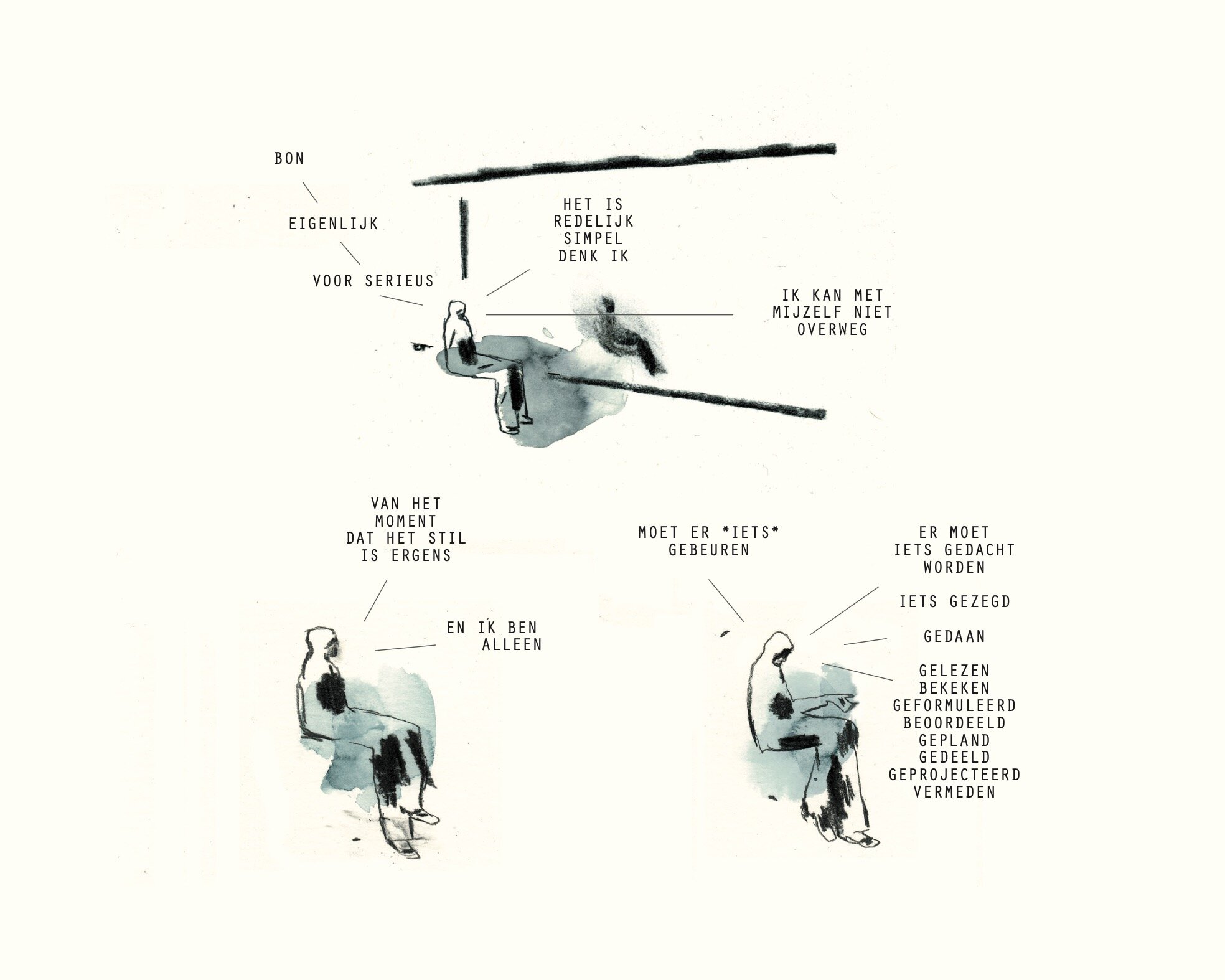 BON

EIGENLIJK

VOOR SERIEUS

HET IS REDELIJK SIMPEL DENK IK

IK KAN MET MIJZELF NIET OVERWEG

VAN HET MOMENT DAT HET STIL IS ERGENS

EN IK BEN ALLEEN

MOET ER *IETS* GEBEUREN

ER MOET IETS GEDACHT WORDEN

IETS GEZEGD

GEDAAN

GELEZEN
BEKEKEN
GEFORMULEERD
BEOORDEELD
GEPLAND
GEDEELD
GEPROJECTEERD
VERMEDEN